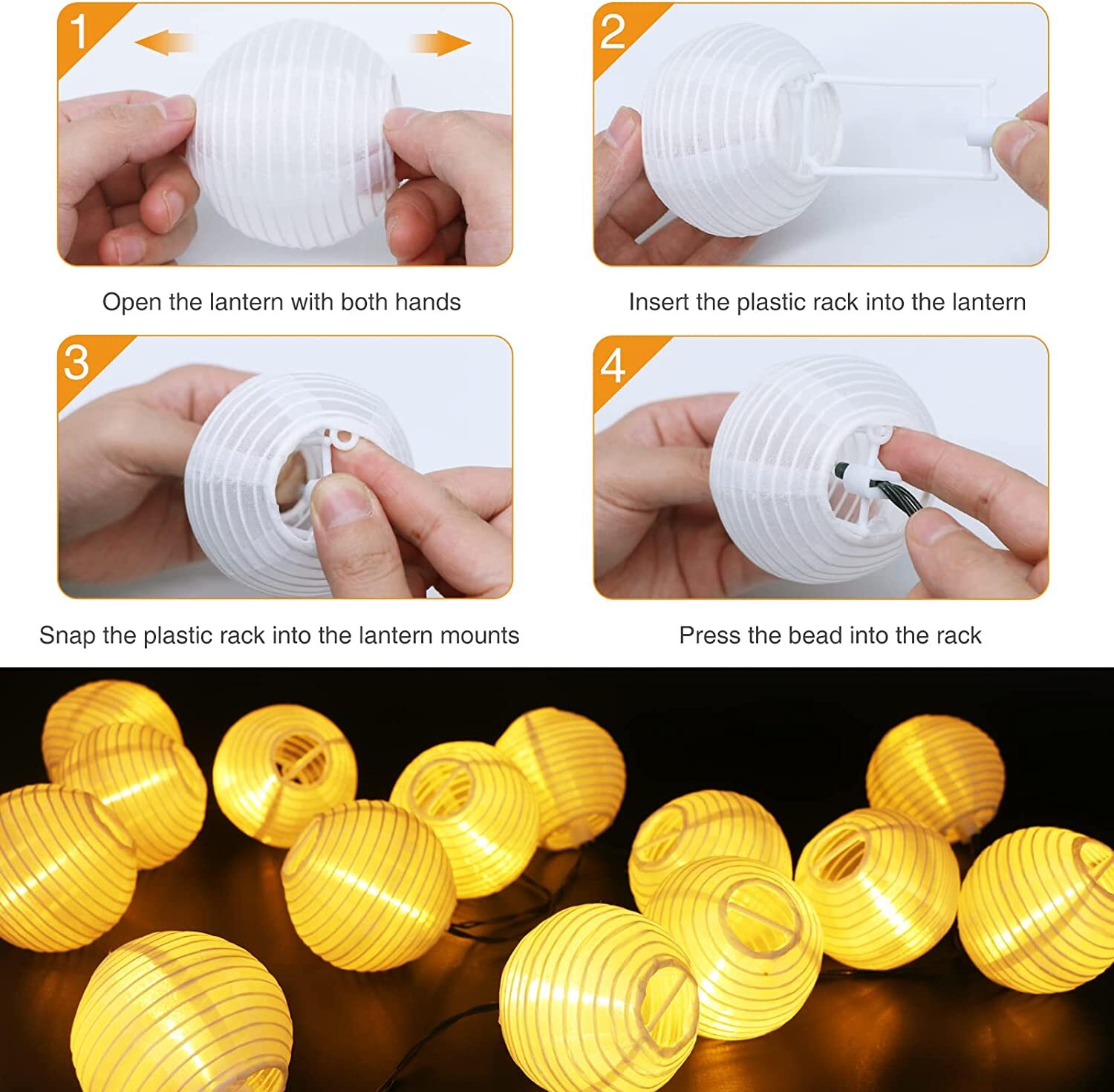 1

Open the lantern with both hands

2

Insert the plastic rack into the lantern

3

Snap the plastic rack into the lantern mounts

4

Press the bead into the rack