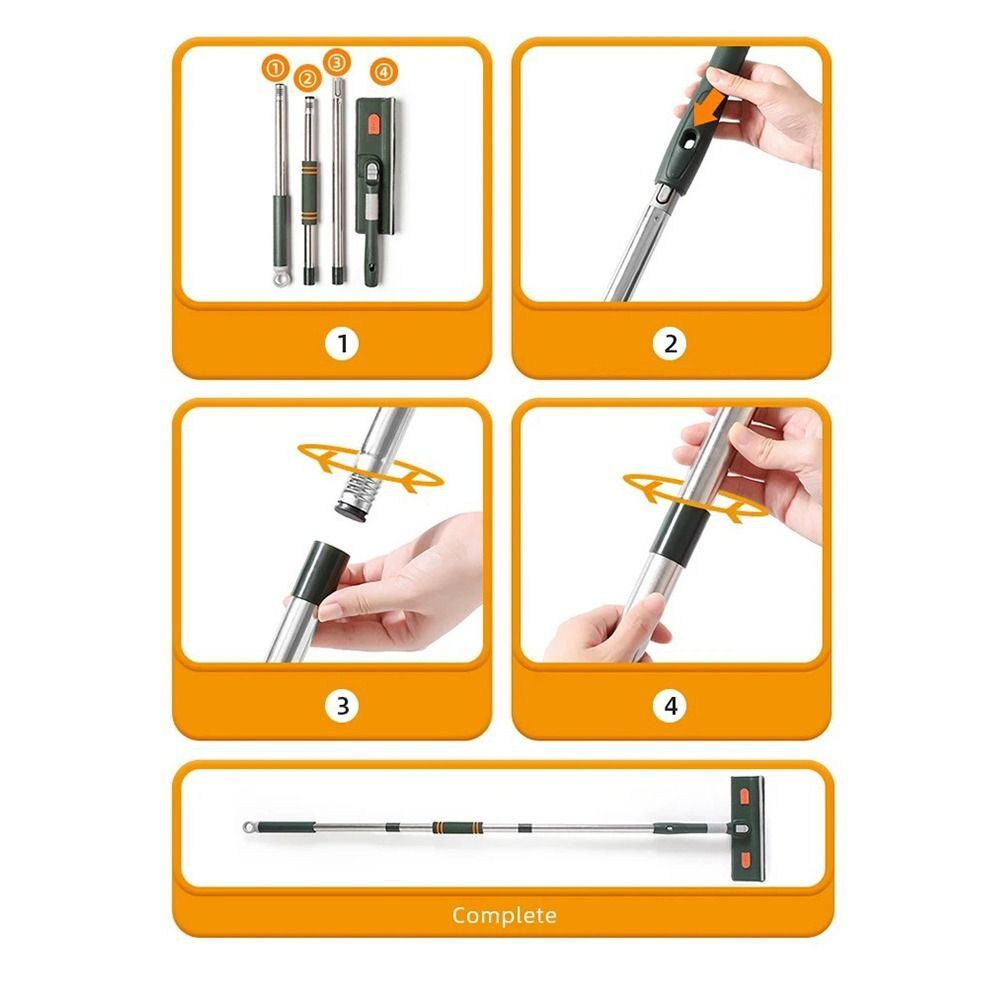 ①
②
③
④
1
2
3
4
Complete