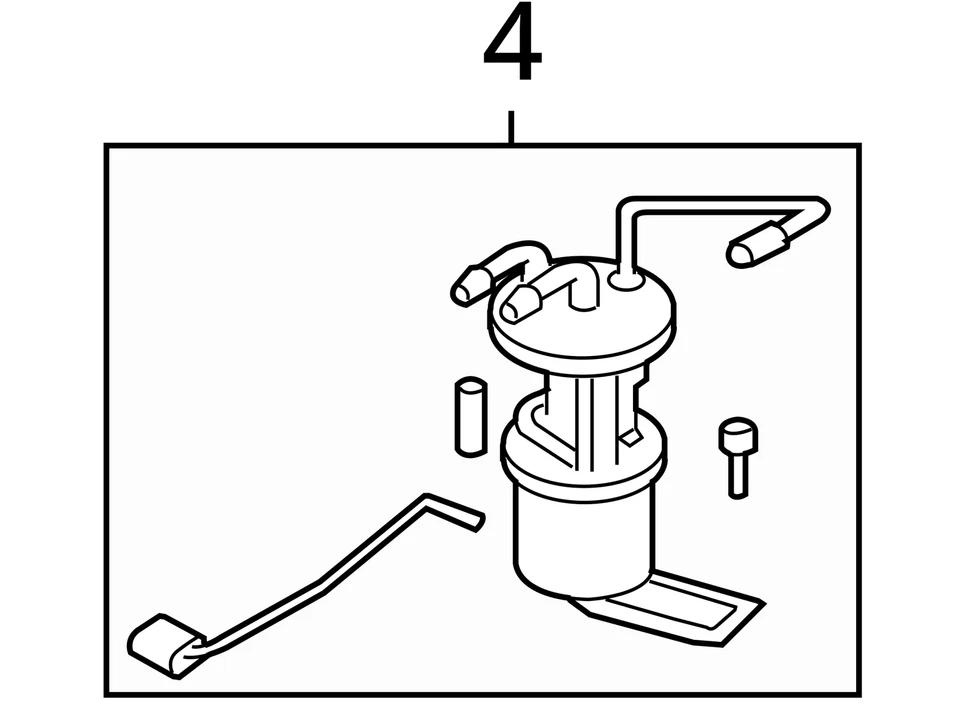 4