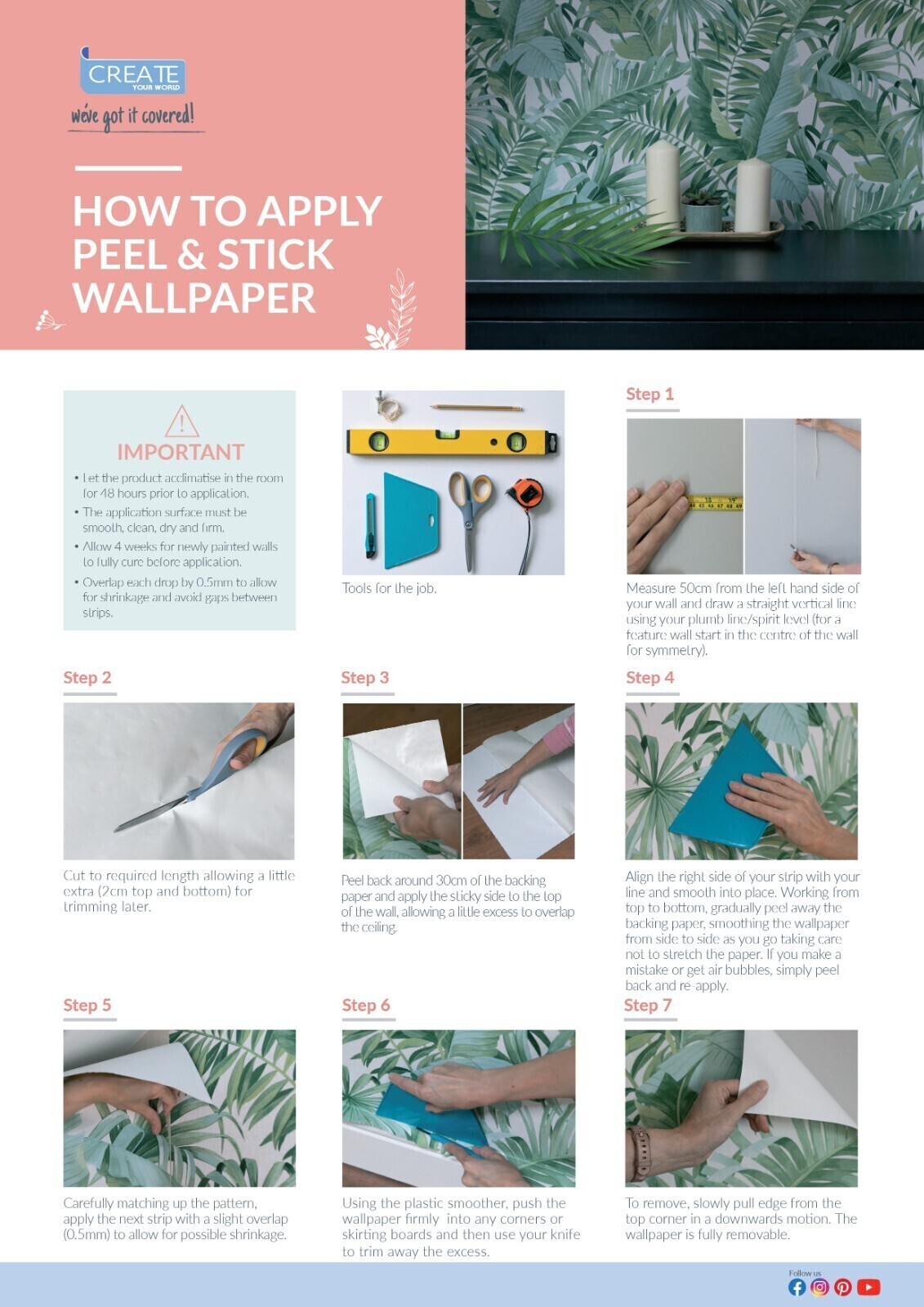 CREATE
YOUR WORLD
we've got it covered!

HOW TO APPLY PEEL & STICK WALLPAPER

IMPORTANT

• Let the product acclimatise in the room for 48 hours prior to application.
• The application surface must be smooth, clean, dry and firm.
• Allow 4 weeks for newly painted walls to fully cure before application.
• Overlap each drop by 0.5mm to allow for shrinkage and avoid gaps between strips.

Tools for the job.

Step 1

Measure 50cm from the left hand side of your wall and draw a straight vertical line using your plumb line/spirit level (for a feature wall start in the centre of the wall for symmetry).

Step 2

Cut to required length allowing a little extra (2cm top and bottom) for trimming later.

Step 3

Peel back around 30cm of the backing paper and apply the sticky side to the top of the wall, allowing a little excess to overlap the ceiling.

Step 4

Align the right side of your strip with your line and smooth into place. Working from top to bottom, gradually peel away the backing paper, smoothing the wallpaper from side to side as you go taking care not to stretch the paper. If you make a mistake or get air bubbles, simply peel back and re-apply.

Step 5

Carefully matching up the pattern, apply the next strip with a slight overlap (0.5mm) to allow for possible shrinkage.

Step 6

Using the plastic smoother, push the wallpaper firmly into any corners or skirting boards and then use your knife to trim away the excess.

Step 7

To remove, slowly pull edge from the top corner in a downwards motion. The wallpaper is fully removable.

Follow us