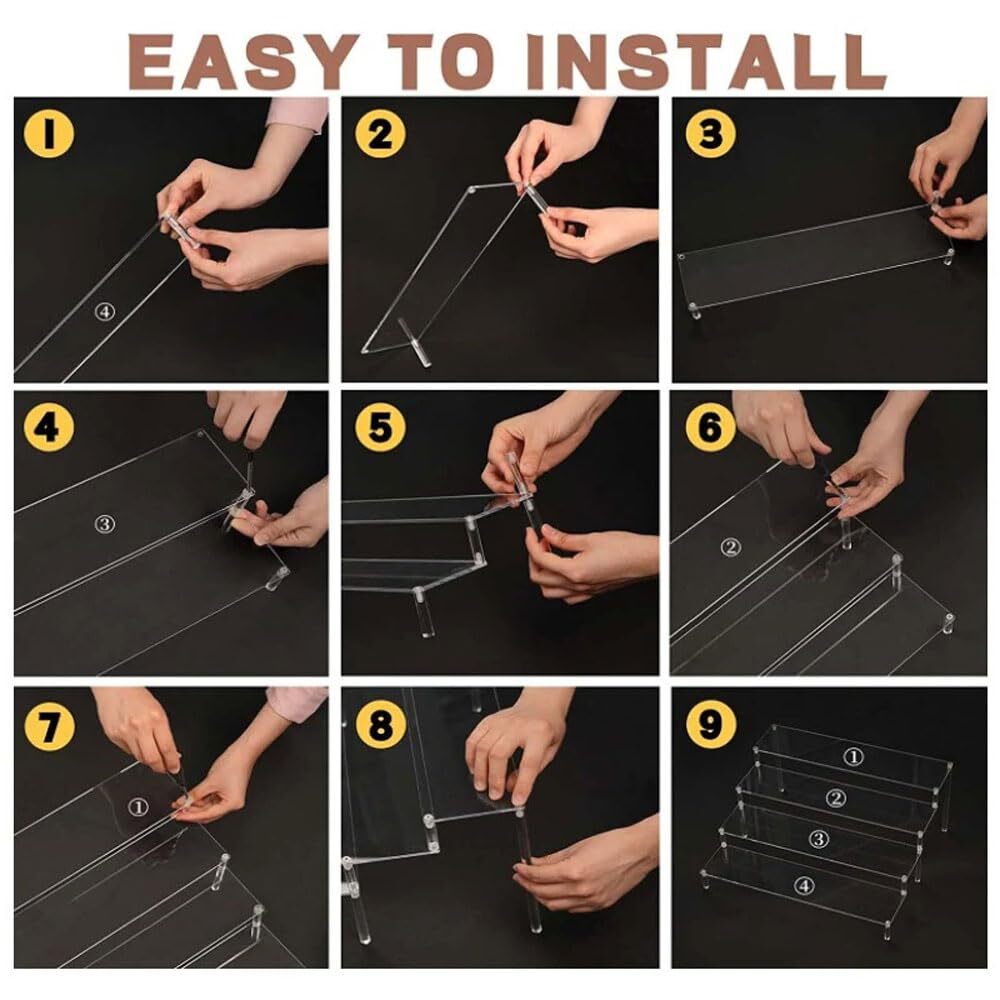 EASY TO INSTALL

1

④

2

3

4

③

5

6

②

7

①

8

9

①

②

③

④