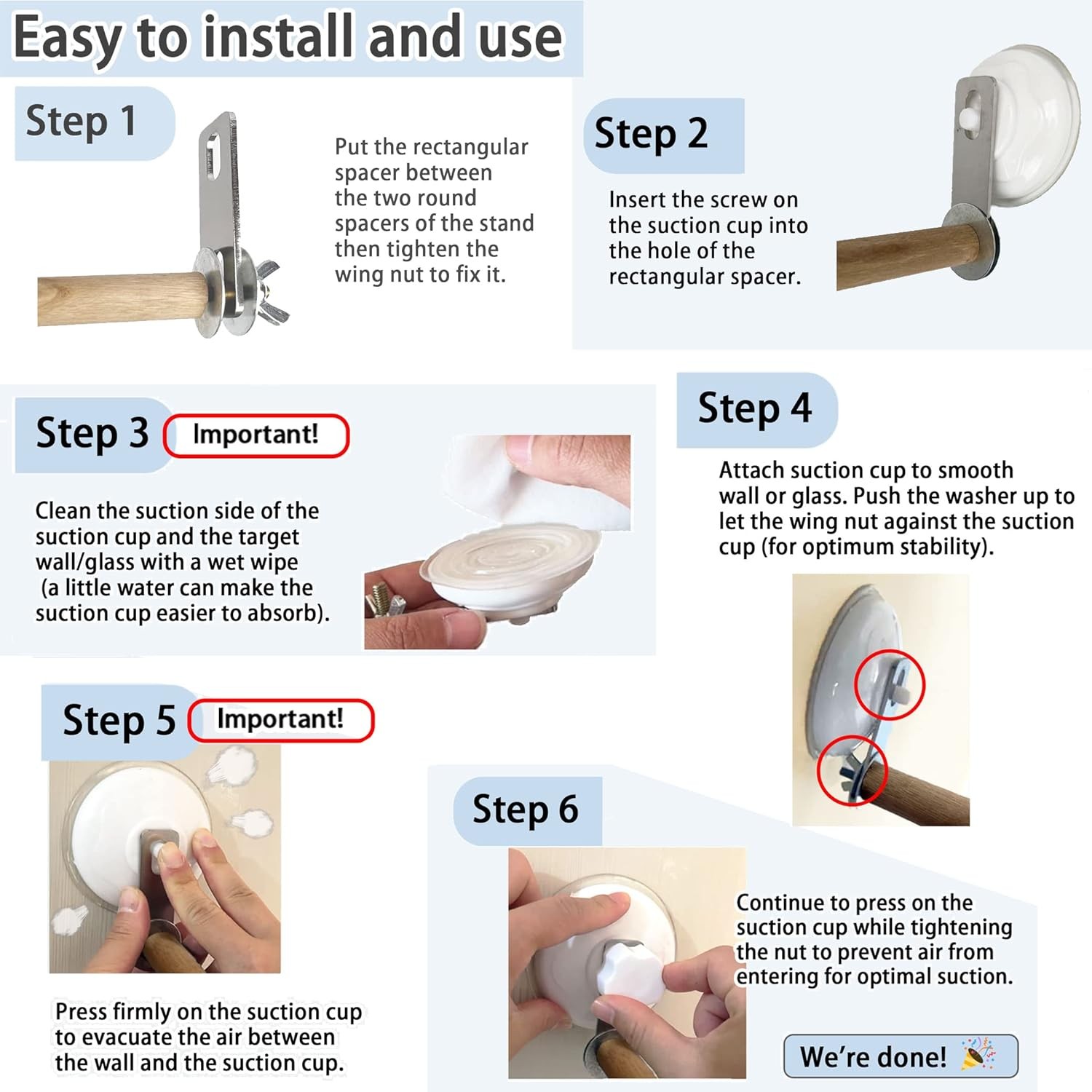 Easy to install and use

Step 1

Put the rectangular spacer between the two round spacers of the stand then tighten the wing nut to fix it.

Step 2

Insert the screw on the suction cup into the hole of the rectangular spacer.

Step 3 Important!

Clean the suction side of the suction cup and the target wall/glass with a wet wipe (a little water can make the suction cup easier to absorb).

Step 4

Attach suction cup to smooth wall or glass. Push the washer up to let the wing nut against the suction cup (for optimum stability).

Step 5 Important!

Press firmly on the suction cup to evacuate the air between the wall and the suction cup.

Step 6

Continue to press on the suction cup while tightening the nut to prevent air from entering for optimal suction.

We're done!