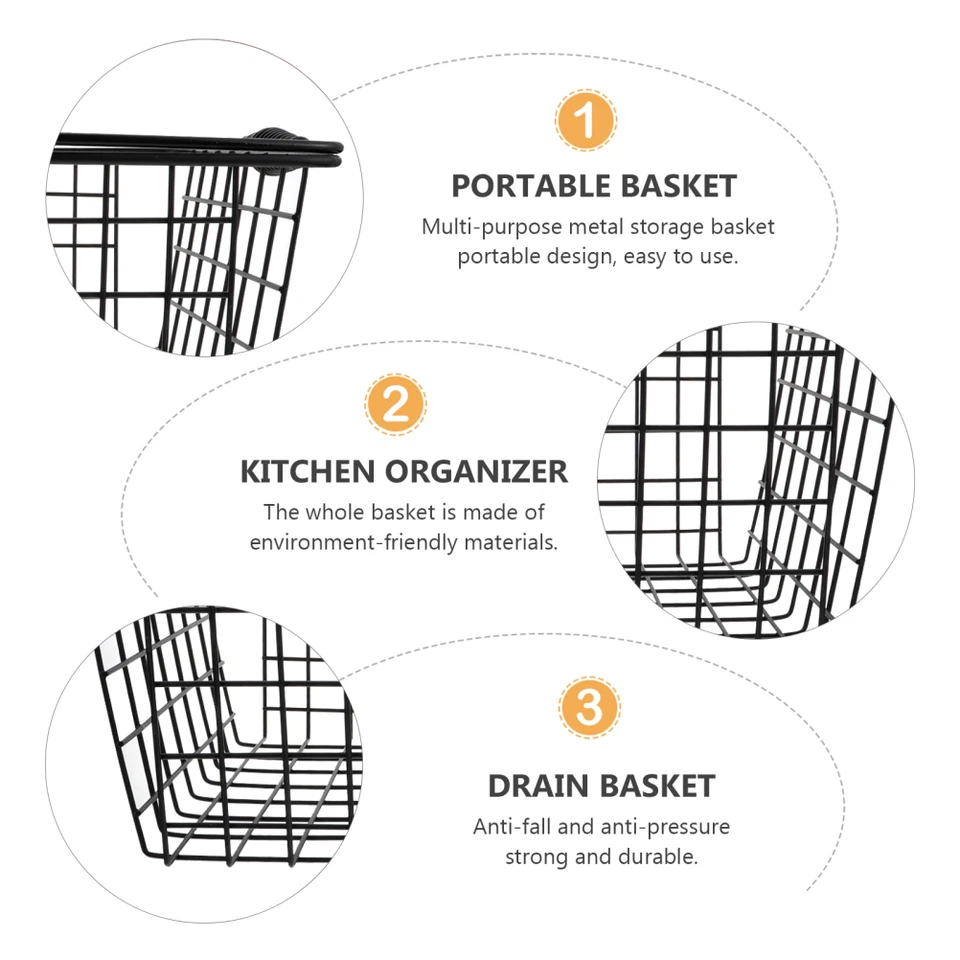 1

PORTABLE BASKET

Multi-purpose metal storage basket portable design, easy to use.

2

KITCHEN ORGANIZER

The whole basket is made of environment-friendly materials.

3

DRAIN BASKET

Anti-fall and anti-pressure strong and durable.