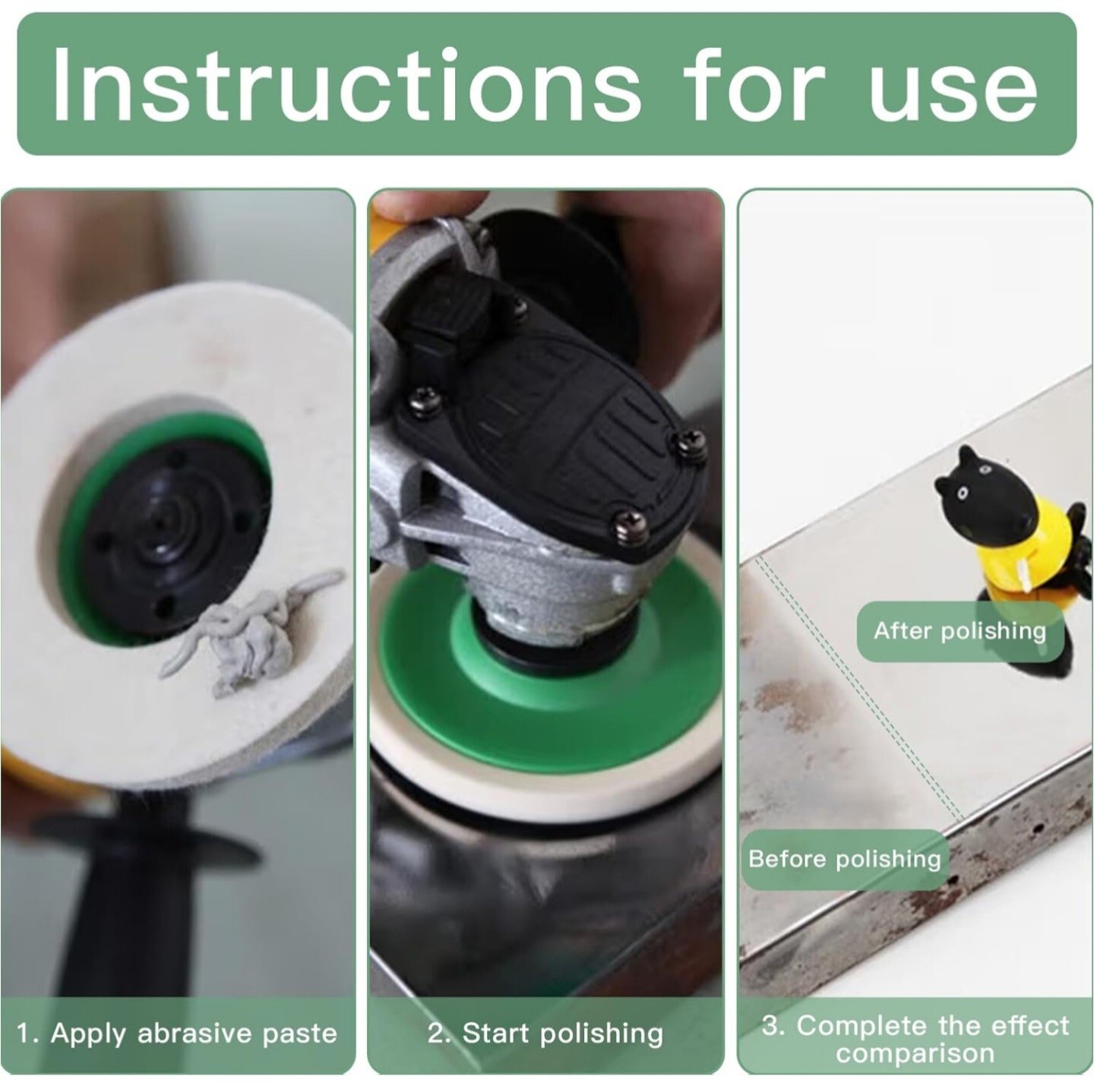 Instructions for use

1. Apply abrasive paste

2. Start polishing

After polishing

Before polishing

3. Complete the effect comparison