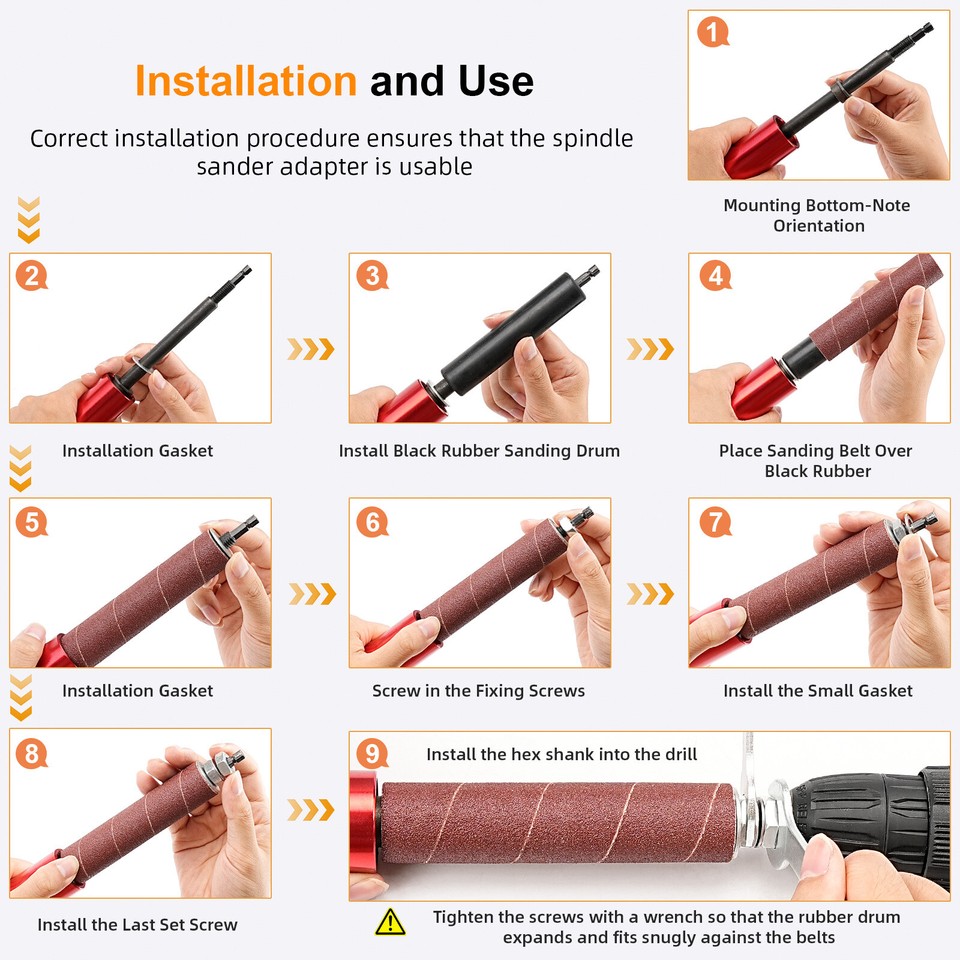 Installation and Use

Correct installation procedure ensures that the spindle sander adapter is usable

1

Mounting Bottom-Note Orientation

2

Installation Gasket

3

Install Black Rubber Sanding Drum

4

Place Sanding Belt Over Black Rubber

5

Installation Gasket

6

Screw in the Fixing Screws

7

Install the Small Gasket

8

Install the Last Set Screw

9

Install the hex shank into the drill

Tighten the screws with a wrench so that the rubber drum expands and fits snugly against the belts