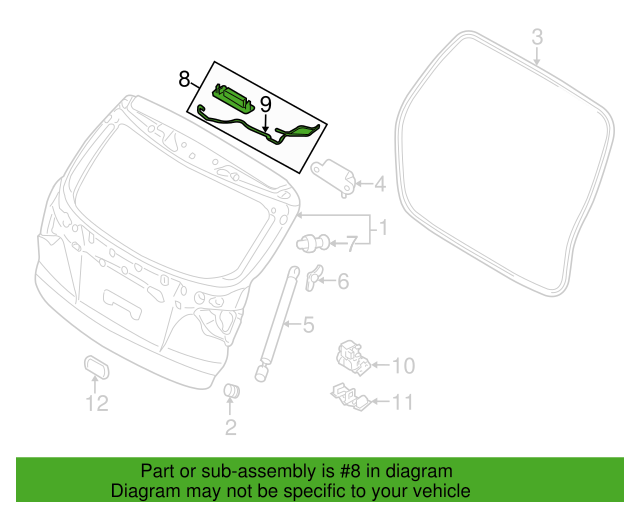 8
9
3
4
1
7
6
5
10
11
12
2

Part or sub-assembly is #8 in diagram
Diagram may not be specific to your vehicle