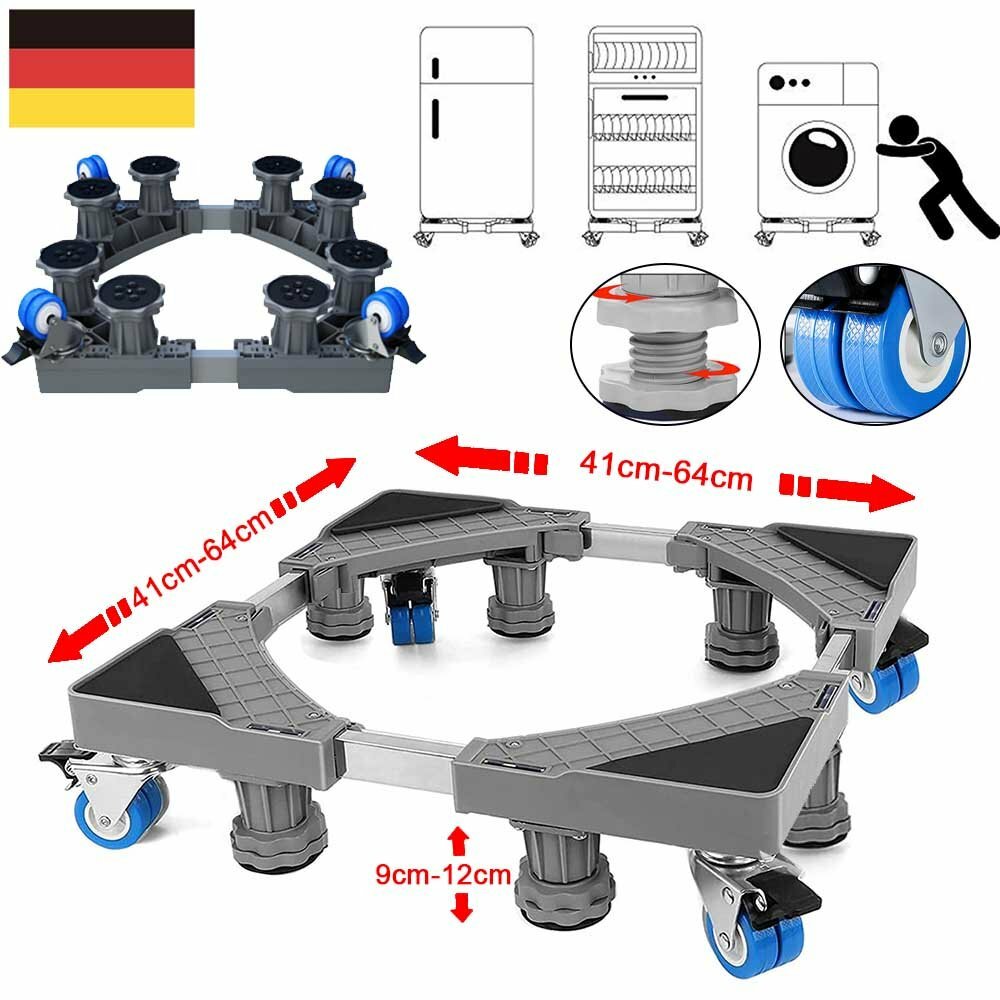 41cm-64cm

41cm-64cm

9cm-12cm