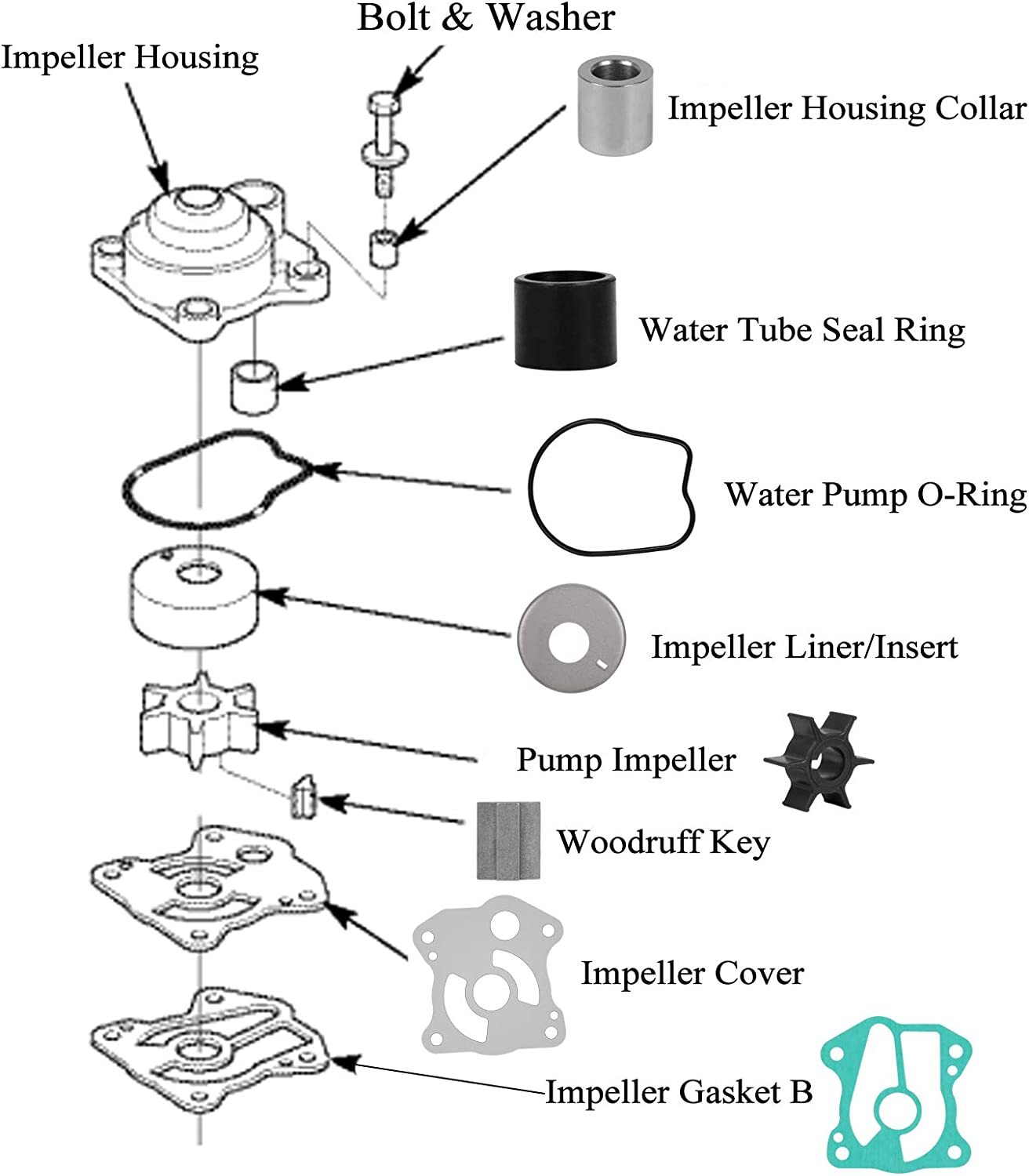 Bolt & Washer

Impeller Housing

Impeller Housing Collar

Water Tube Seal Ring

Water Pump O-Ring

Impeller Liner/Insert

Pump Impeller

Woodruff Key

Impeller Cover

Impeller Gasket B