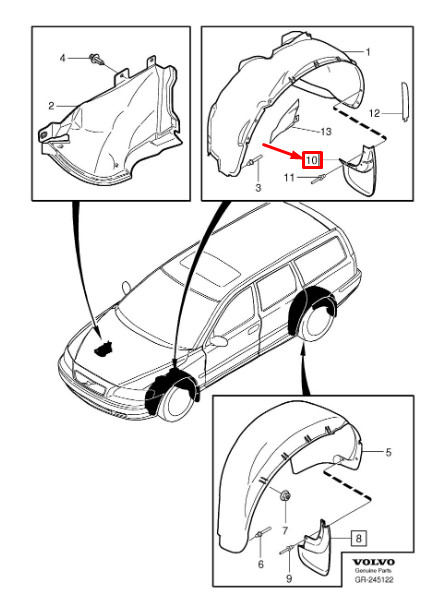 4
2
1
12
13
10
11
3
5
7
8
6
9
VOLVO
Genuine Parts
GR-245122