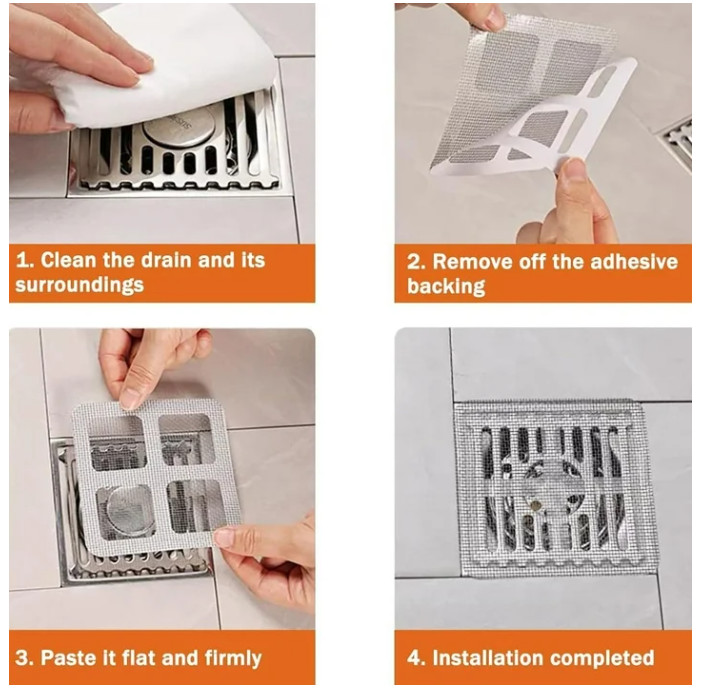 1. Clean the drain and its surroundings

2. Remove off the adhesive backing

3. Paste it flat and firmly

4. Installation completed