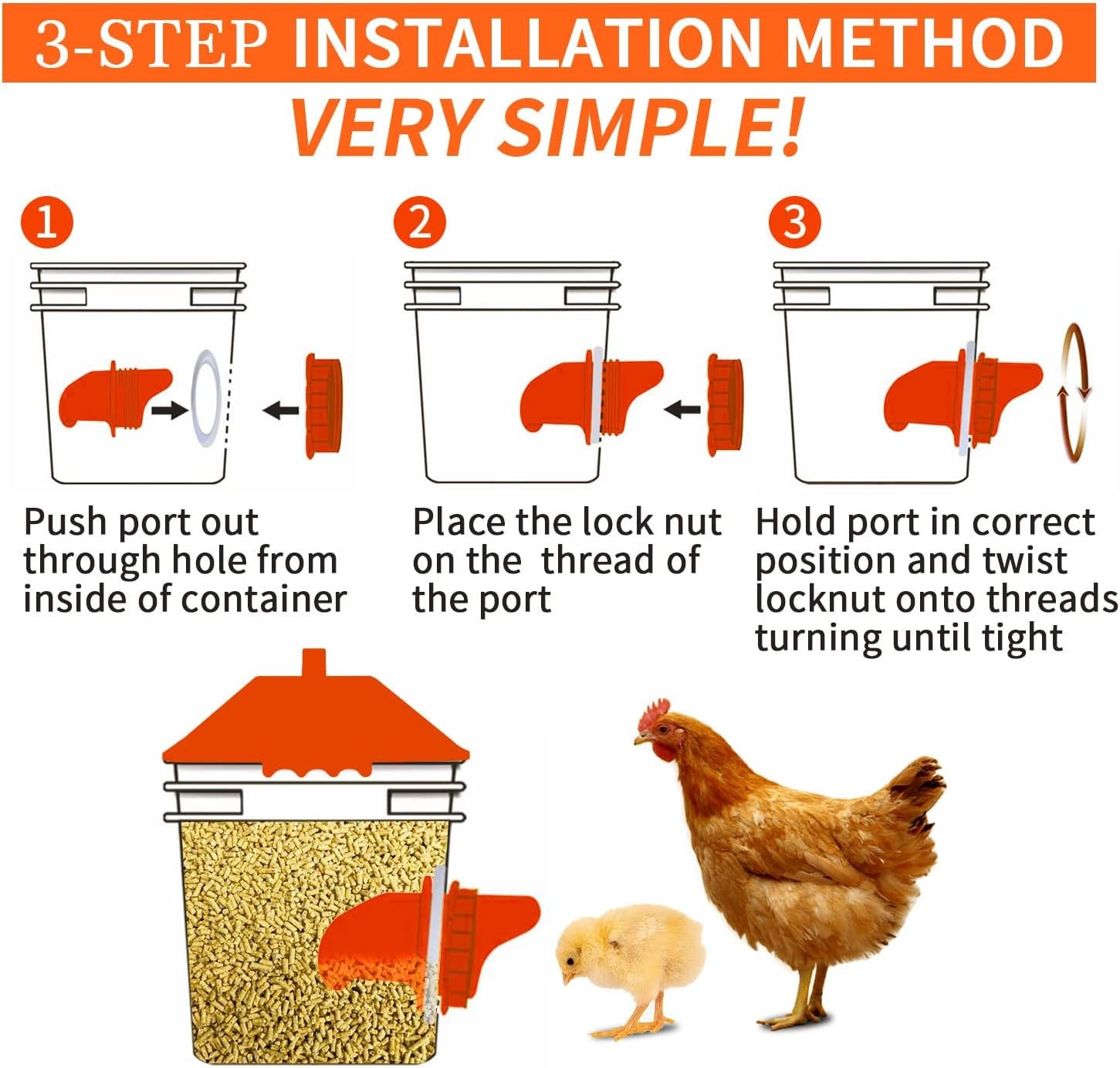 3-STEP INSTALLATION METHOD

VERY SIMPLE!

1

Push port out through hole from inside of container

2

Place the lock nut on the thread of the port

3

Hold port in correct position and twist locknut onto threads turning until tight