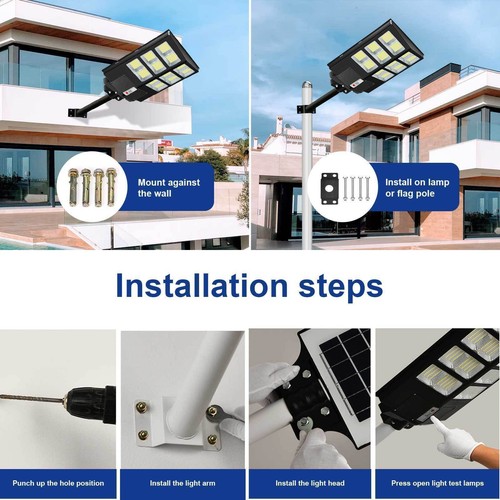 Mount against the wall

Install on lamp or flag pole

Installation steps

Punch up the hole position

Install the light arm

Install the light head

Press open light test lamps