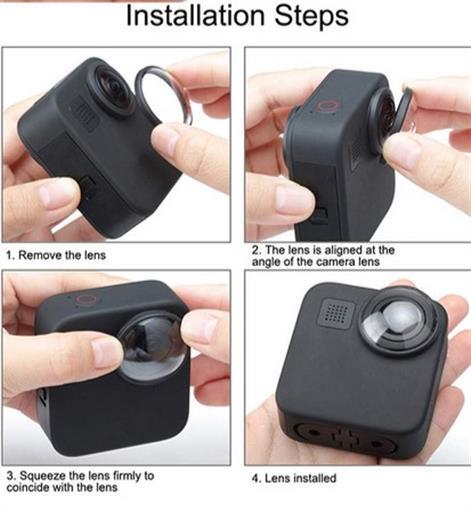 Installation Steps

1. Remove the lens

2. The lens is aligned at the angle of the camera lens

3. Squeeze the lens firmly to coincide with the lens

4. Lens installed