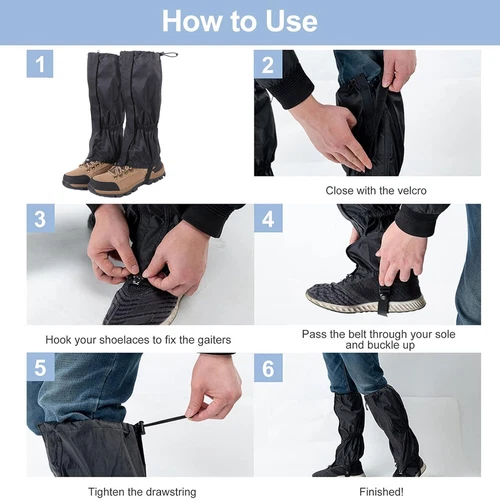 How to Use

1

2

Close with the velcro

3

Hook your shoelaces to fix the gaiters

4

Pass the belt through your sole and buckle up

5

Tighten the drawstring

6

Finished!