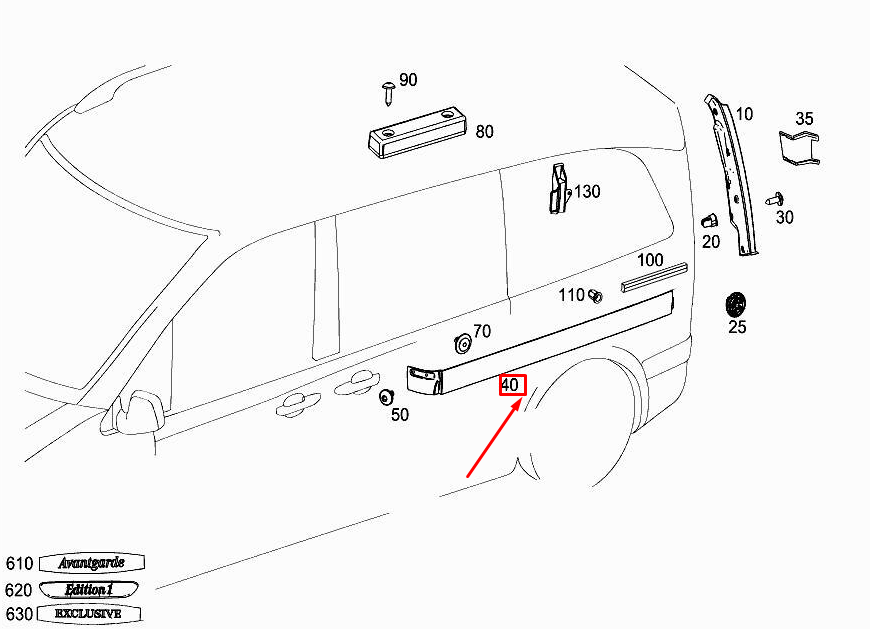 90
80
10
35
130
30
20
100
110
25
70
40
50
610 Avantgarde
620 Edition 1
630 EXCLUSIVE