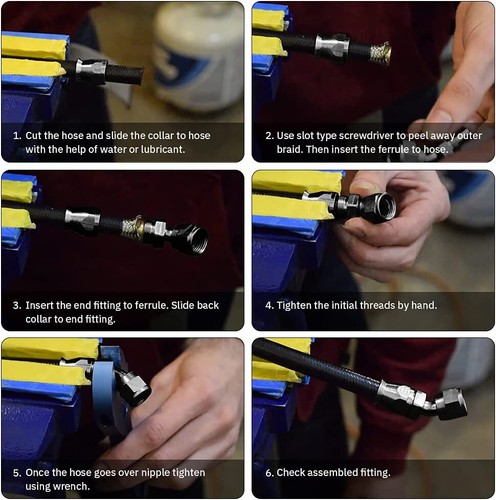 1. Cut the hose and slide the collar to hose with the help of water or lubricant.

2. Use slot type screwdriver to peel away outer braid. Then insert the ferrule to hose.

3. Insert the end fitting to ferrule. Slide back collar to end fitting.

4. Tighten the initial threads by hand.

5. Once the hose goes over nipple tighten using wrench.

6. Check assembled fitting.