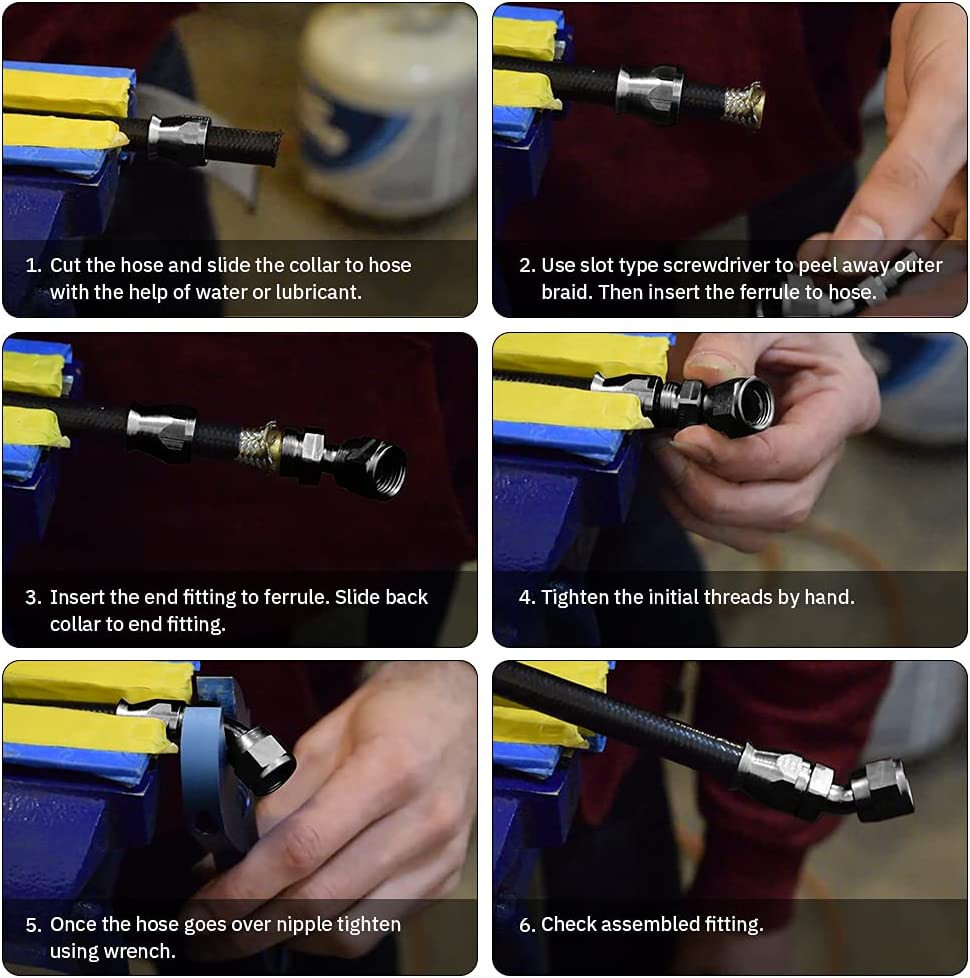 1. Cut the hose and slide the collar to hose with the help of water or lubricant.

2. Use slot type screwdriver to peel away outer braid. Then insert the ferrule to hose.

3. Insert the end fitting to ferrule. Slide back collar to end fitting.

4. Tighten the initial threads by hand.

5. Once the hose goes over nipple tighten using wrench.

6. Check assembled fitting.