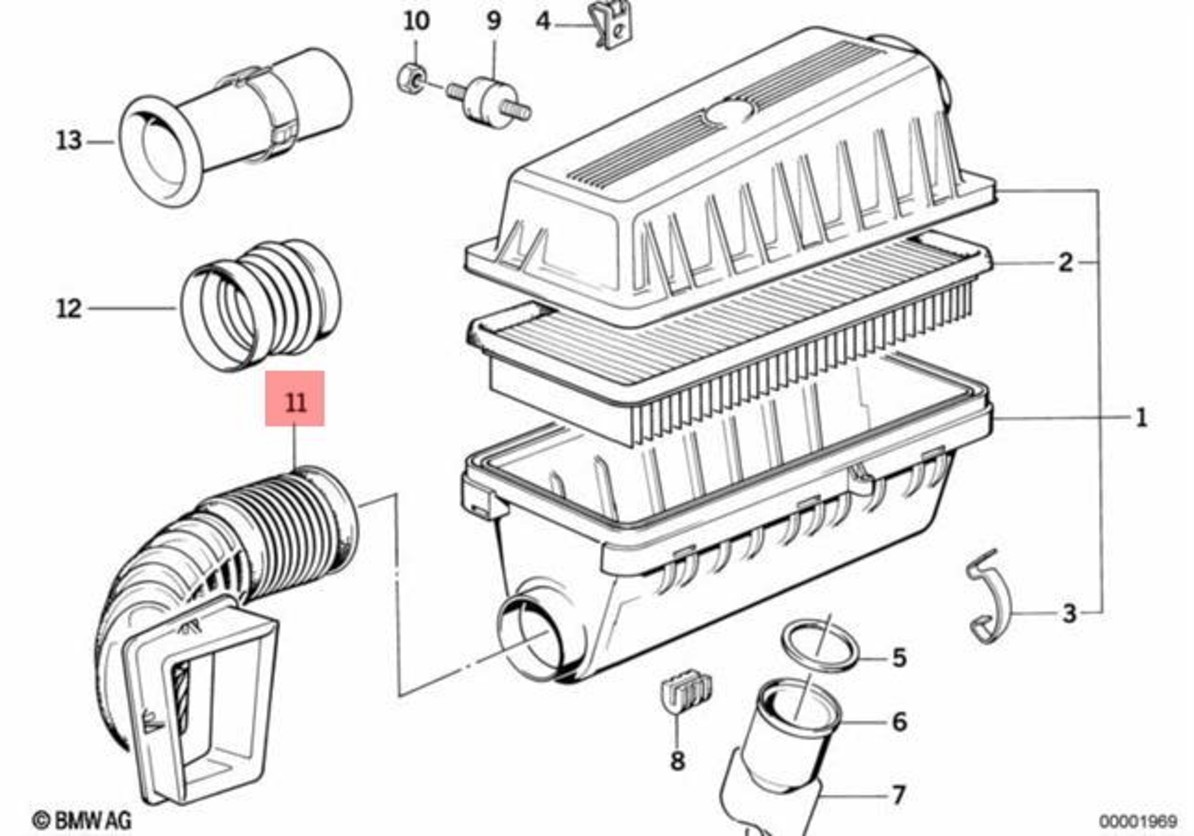 10
9
4
13
2
12
11
1
3
5
6
8
7
© BMW AG
00001969