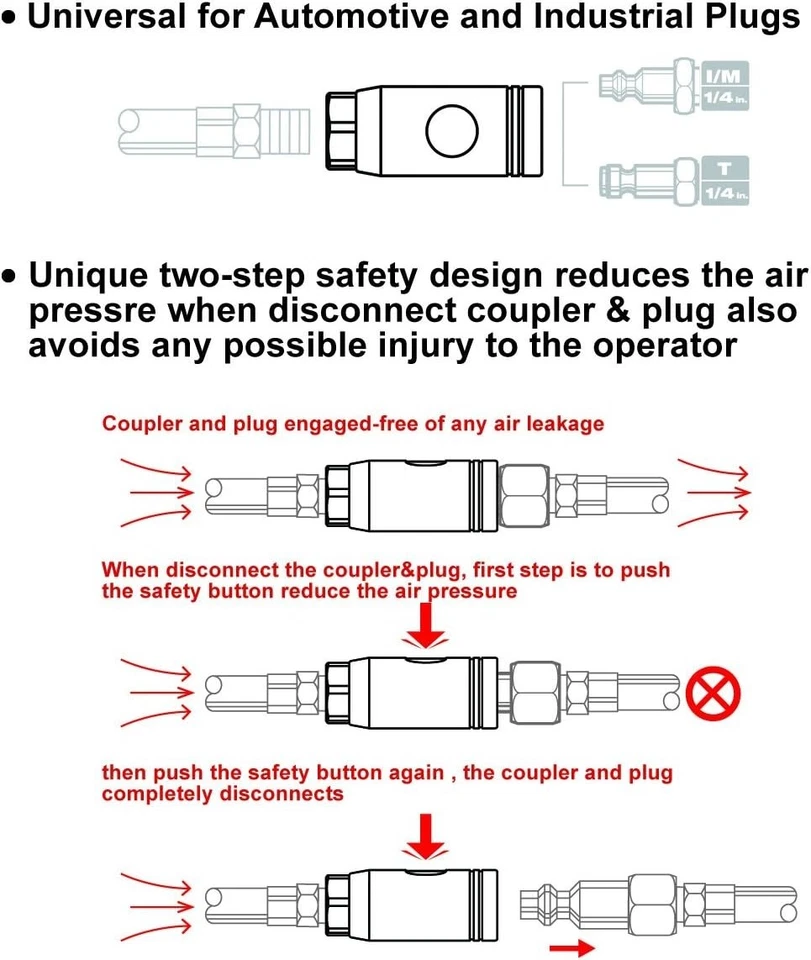 • Universal for Automotive and Industrial Plugs

I/M
1/4 in.

T
1/4 in.

• Unique two-step safety design reduces the air pressre when disconnect coupler & plug also avoids any possible injury to the operator

Coupler and plug engaged-free of any air leakage

When disconnect the coupler&plug, first step is to push the safety button reduce the air pressure

then push the safety button again , the coupler and plug completely disconnects