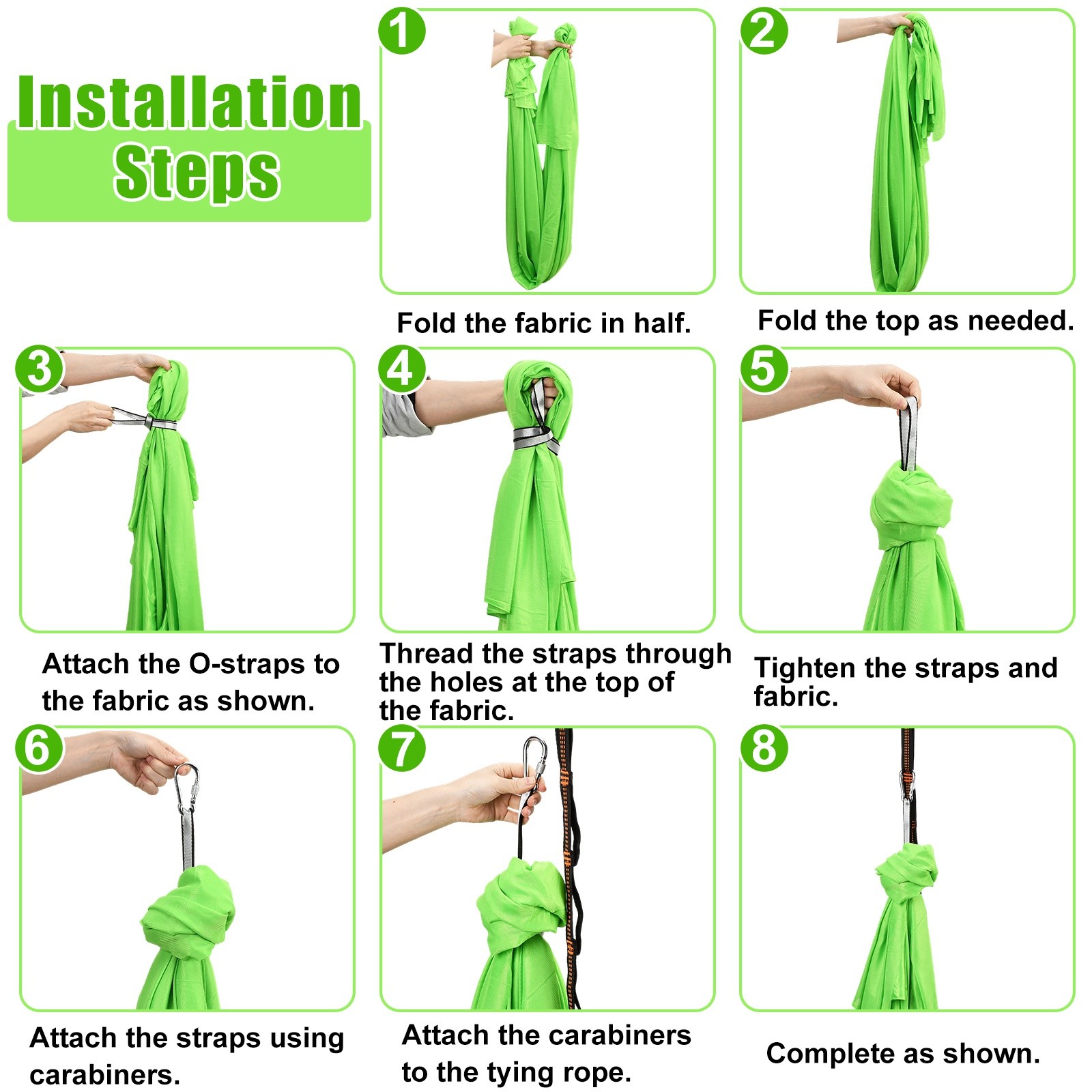 Installation Steps

1

Fold the fabric in half.

2

Fold the top as needed.

3

Attach the O-straps to the fabric as shown.

4

Thread the straps through the holes at the top of the fabric.

5

Tighten the straps and fabric.

6

Attach the straps using carabiners.

7

Attach the carabiners to the tying rope.

8

Complete as shown.