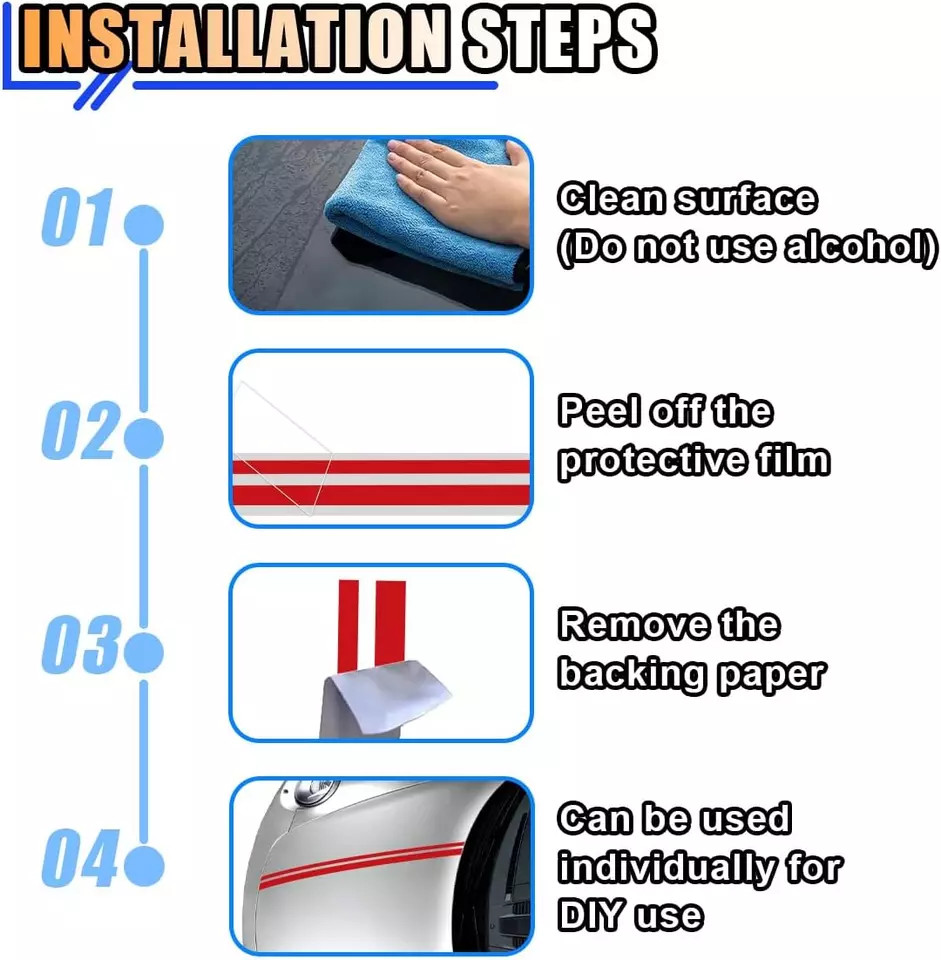 INSTALLATION STEPS

01

Clean surface (Do not use alcohol)

02

Peel off the protective film

03

Remove the backing paper

04

Can be used individually for DIY use