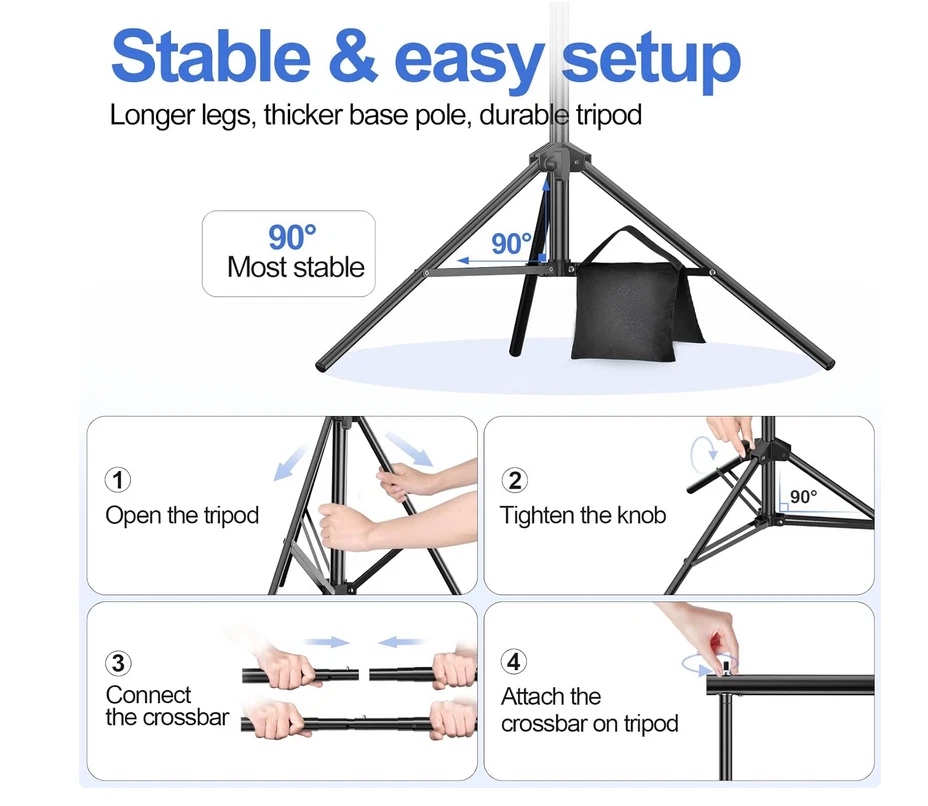 Stable & easy setup

Longer legs, thicker base pole, durable tripod

90°
Most stable

90°

① Open the tripod

② Tighten the knob

90°

③ Connect the crossbar

④ Attach the crossbar on tripod