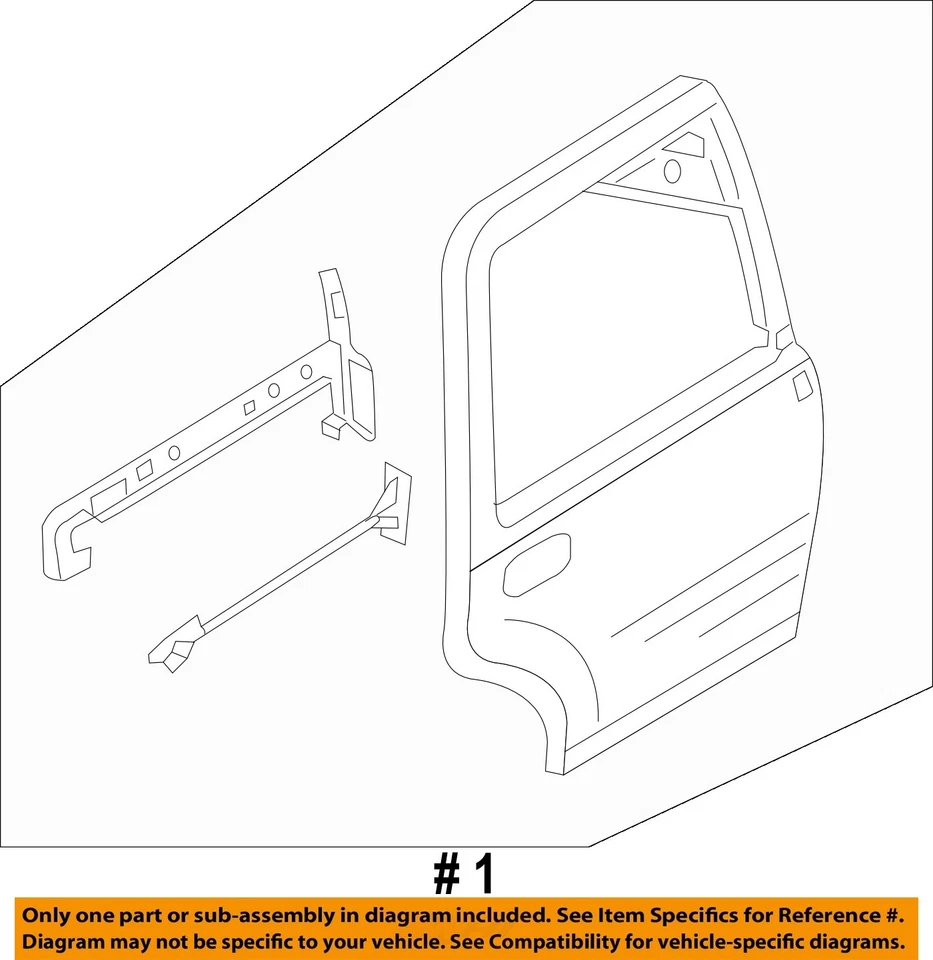 # 1

Only one part or sub-assembly in diagram included. See Item Specifics for Reference #. Diagram may not be specific to your vehicle. See Compatibility for vehicle-specific diagrams.