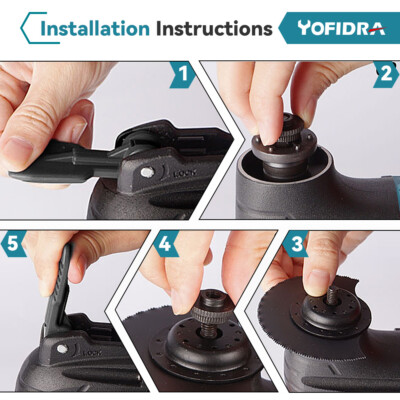 Installation Instructions YOFIDRA

1

LOCK

2

5

LOCK

4

3