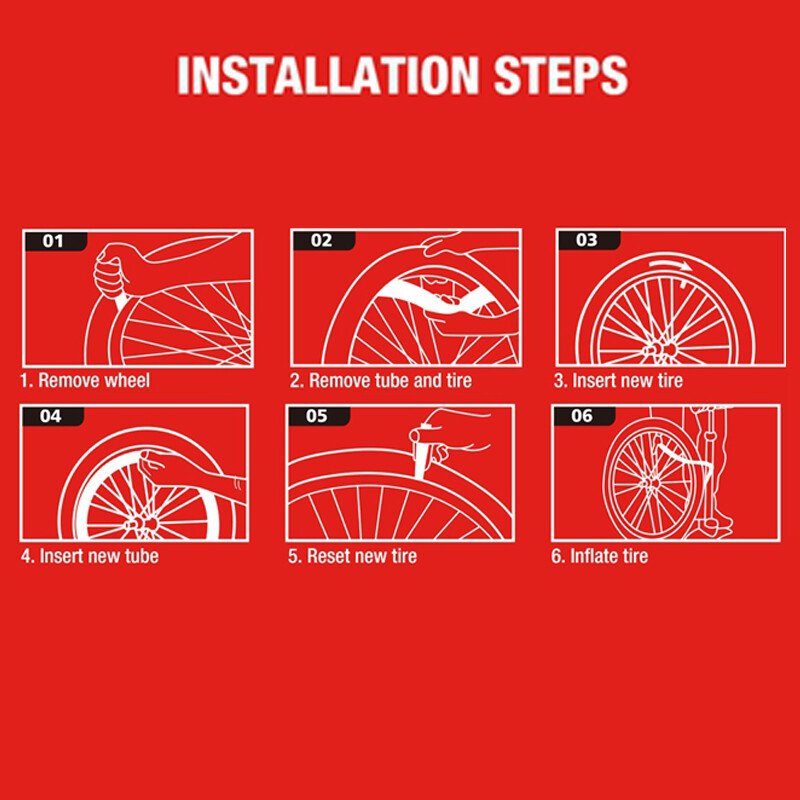 INSTALLATION STEPS

01

1. Remove wheel

02

2. Remove tube and tire

03

3. Insert new tire

04

4. Insert new tube

05

5. Reset new tire

06

6. Inflate tire