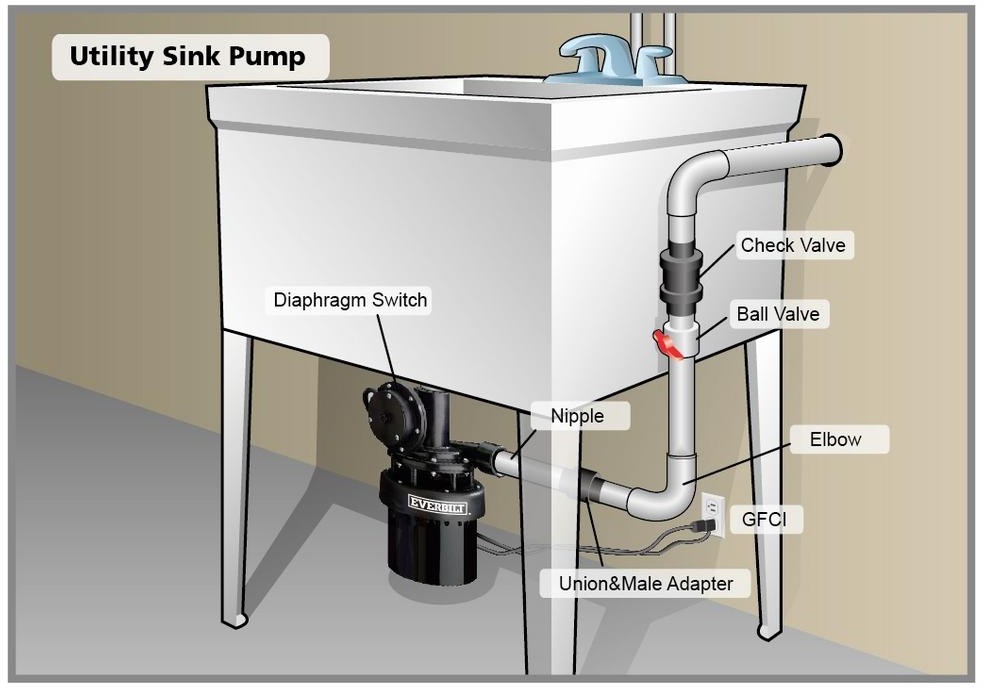 Utility Sink Pump

Check Valve

Diaphragm Switch

Ball Valve

Nipple

Elbow

EVERBILT

GFCI

Union&Male Adapter