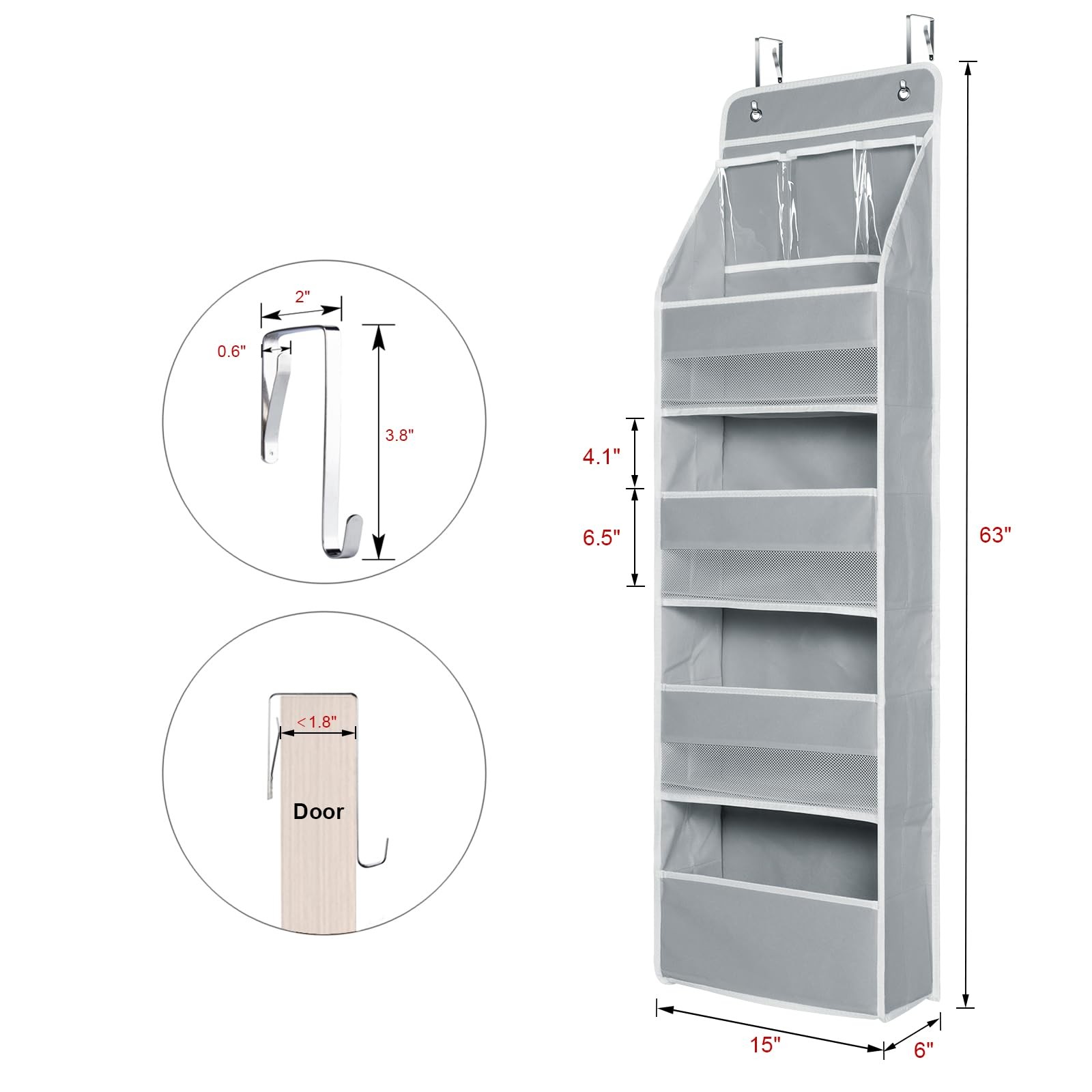 2"
0.6"
3.8"
<1.8"
Door
4.1"
6.5"
63"
15"
6"