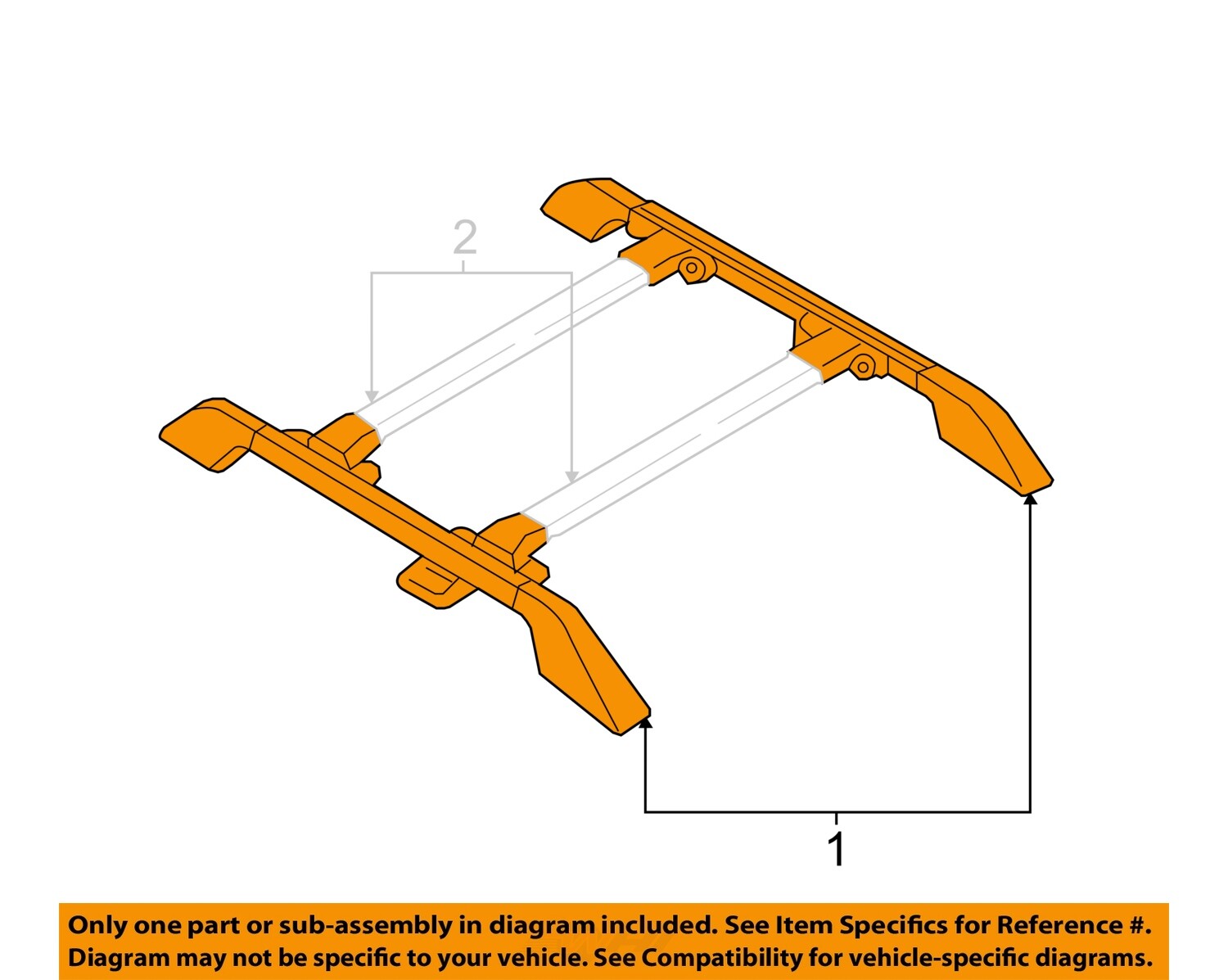 2

1

Only one part or sub-assembly in diagram included. See Item Specifics for Reference #.
Diagram may not be specific to your vehicle. See Compatibility for vehicle-specific diagrams.