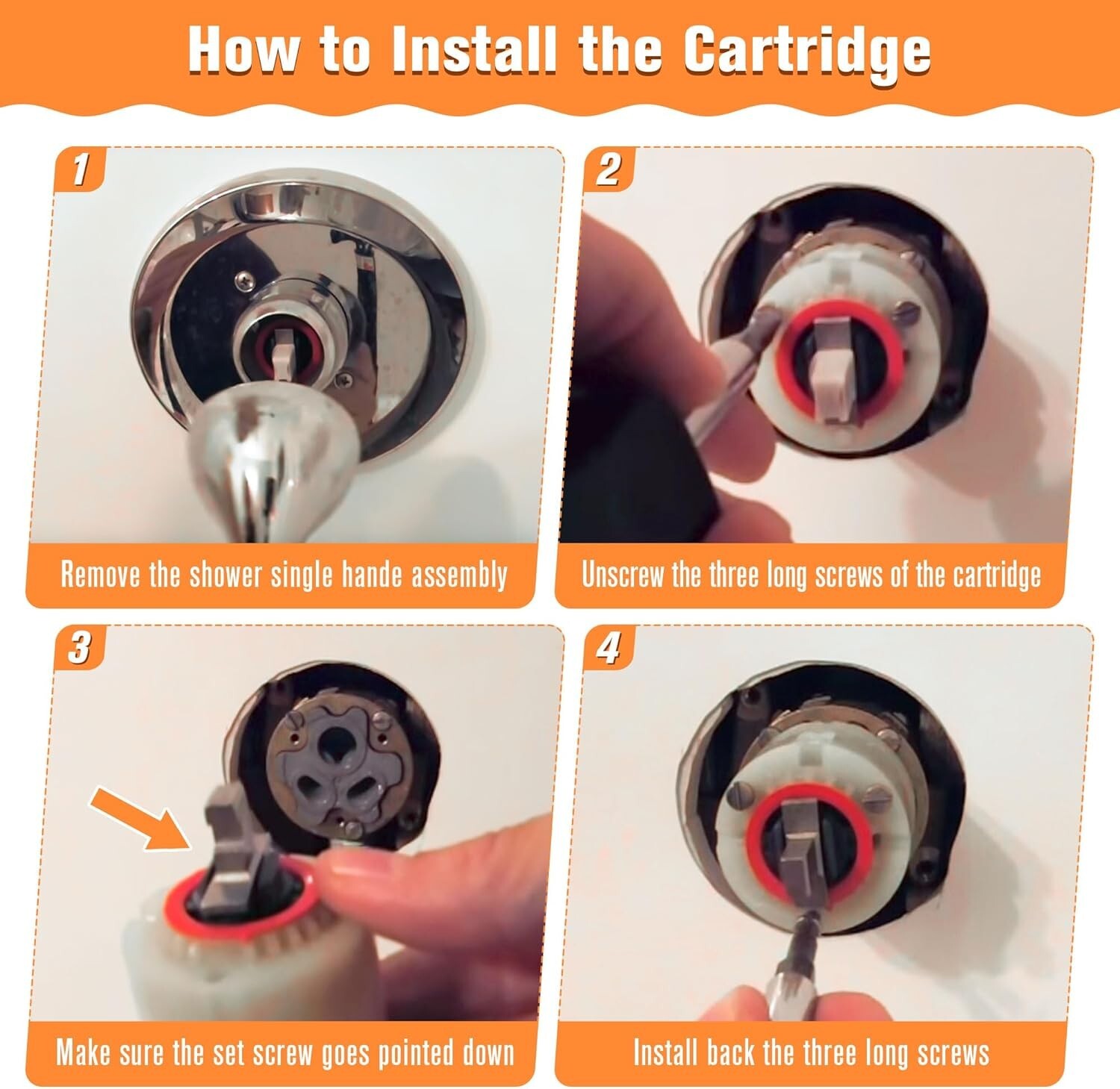 How to Install the Cartridge

1

Remove the shower single hande assembly

2

Unscrew the three long screws of the cartridge

3

Make sure the set screw goes pointed down

4

Install back the three long screws