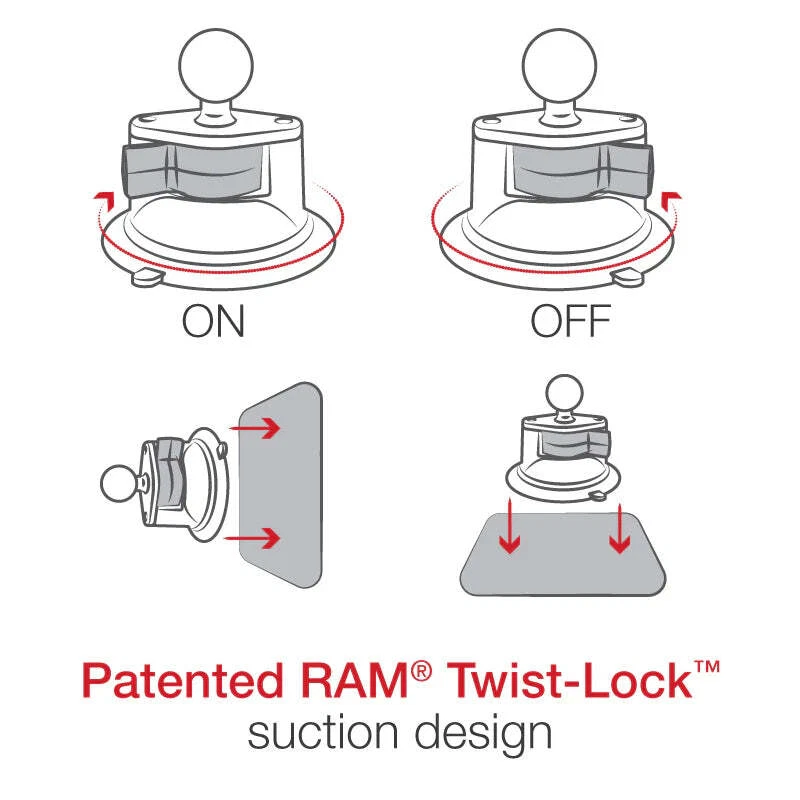 ON

OFF

Patented RAM® Twist-Lock™
suction design