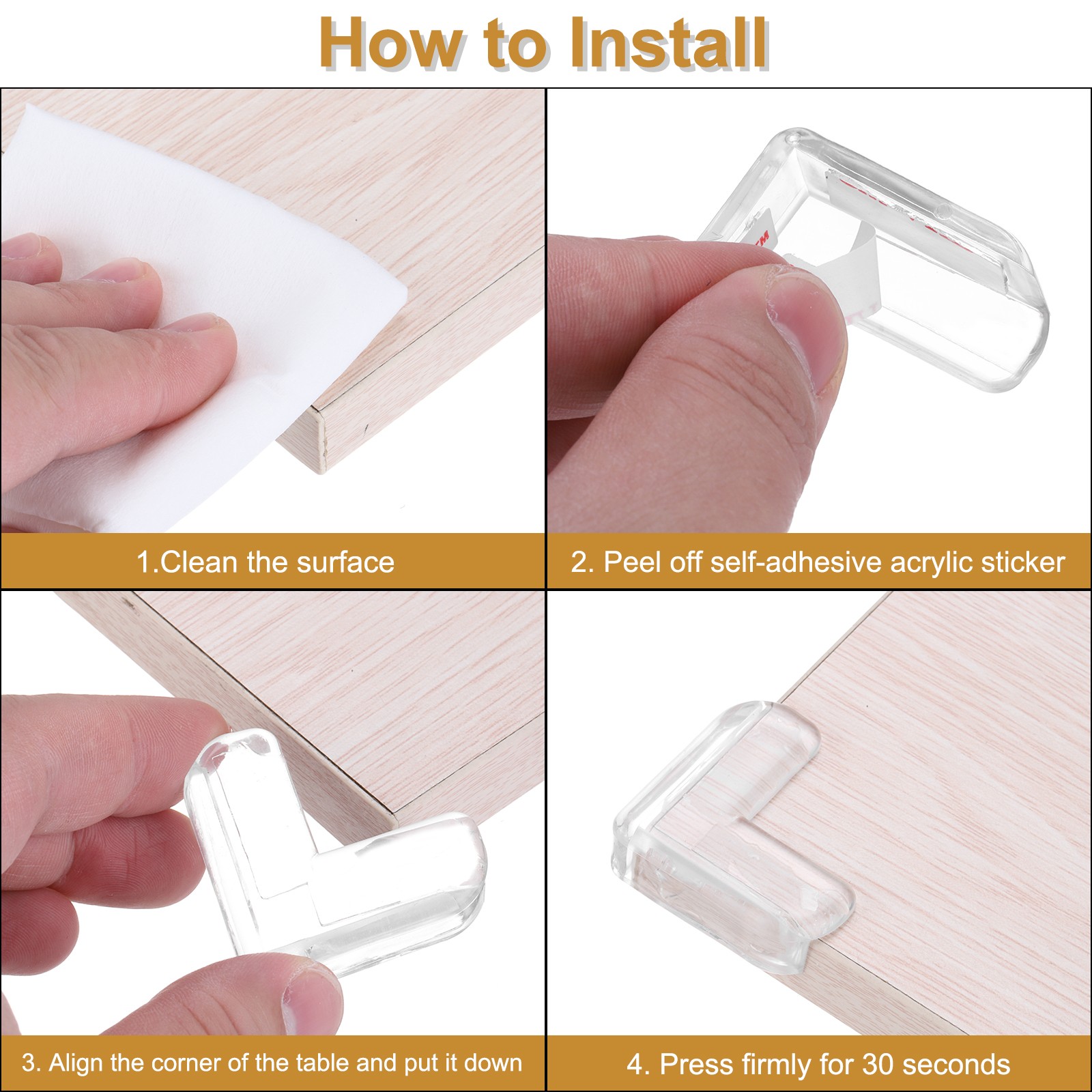 How to Install

1.Clean the surface

2. Peel off self-adhesive acrylic sticker

3. Align the corner of the table and put it down

4. Press firmly for 30 seconds