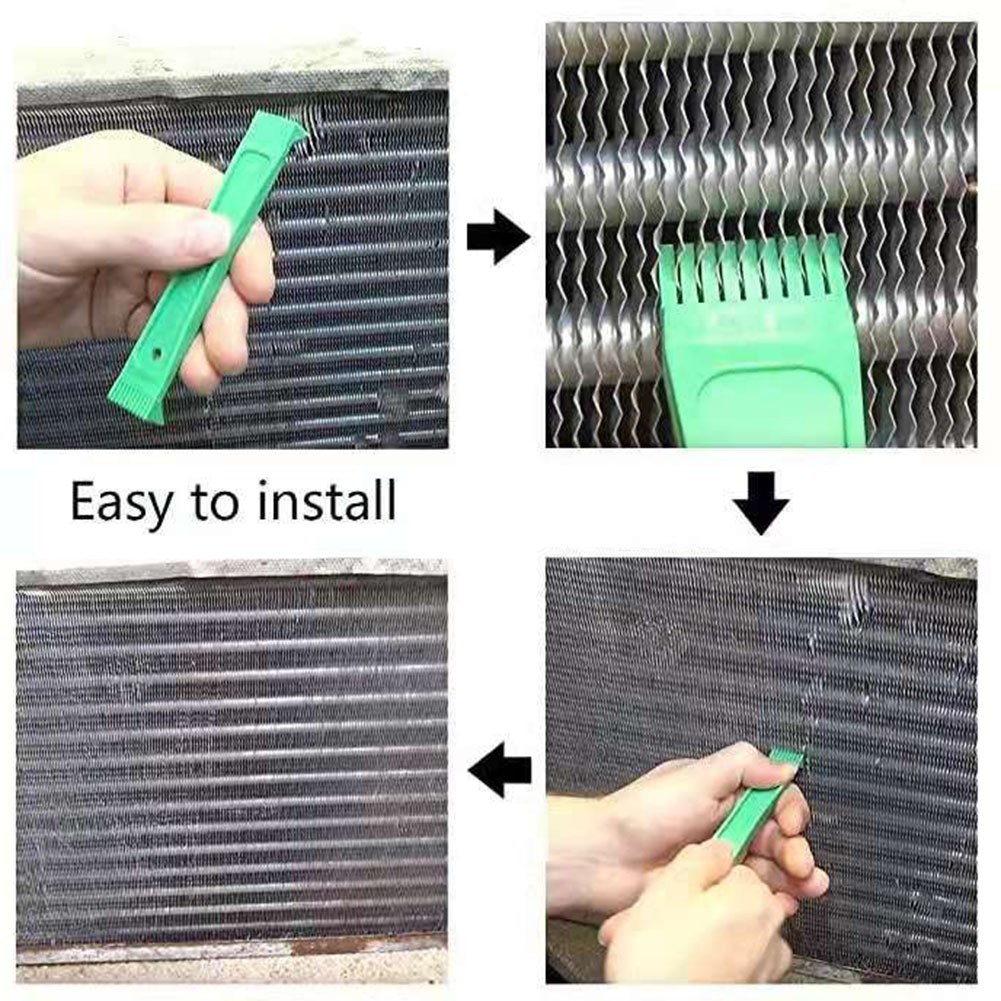 Easy to install