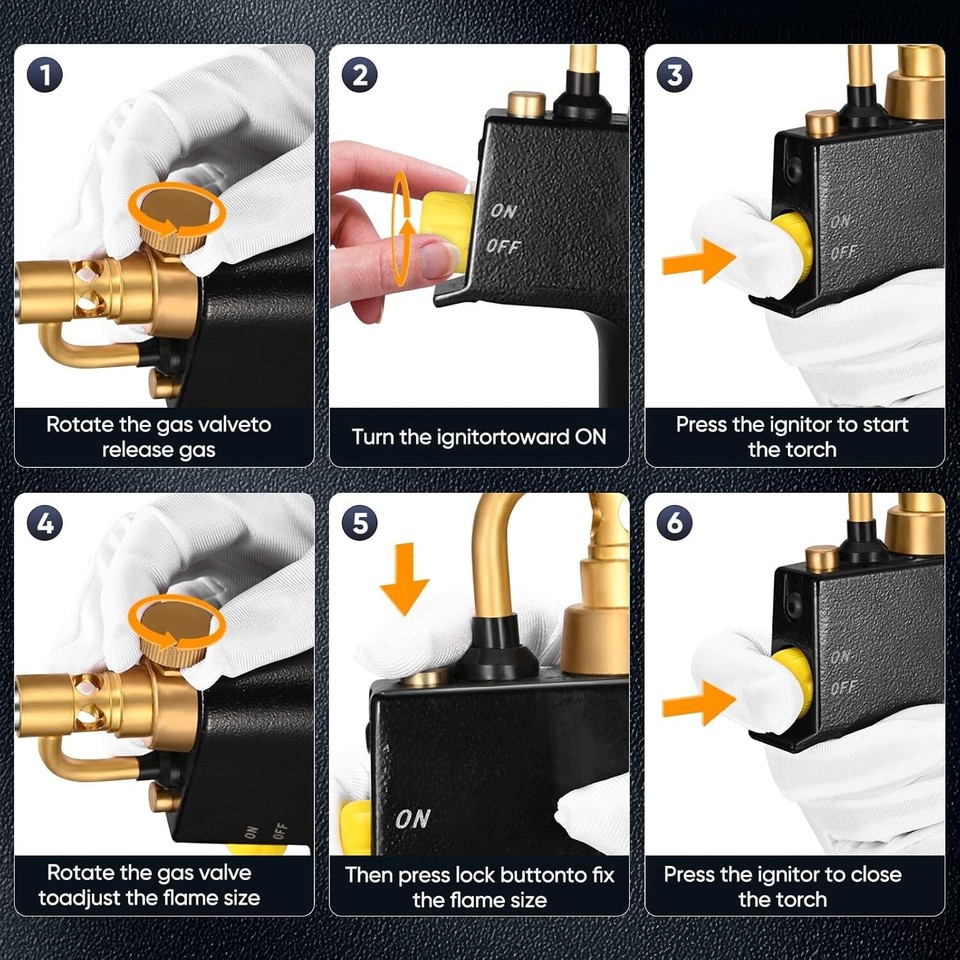 1

Rotate the gas valveto release gas

2

ON
OFF

Turn the ignitortoward ON

3

ON
OFF

Press the ignitor to start the torch

4

ON OFF

Rotate the gas valve toadjust the flame size

5

ON

Then press lock buttonto fix the flame size

6

ON
OFF

Press the ignitor to close the torch