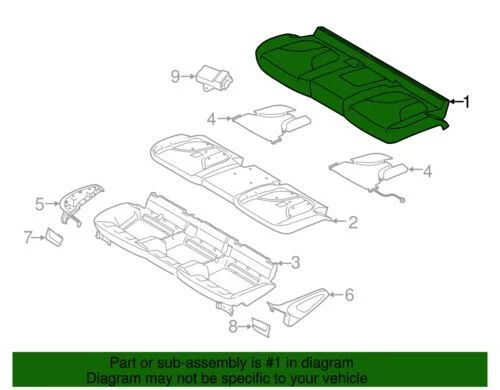 9
1
4
4
5
2
7
3
6
8

Part or sub-assembly is #1 in diagram
Diagram may not be specific to your vehicle