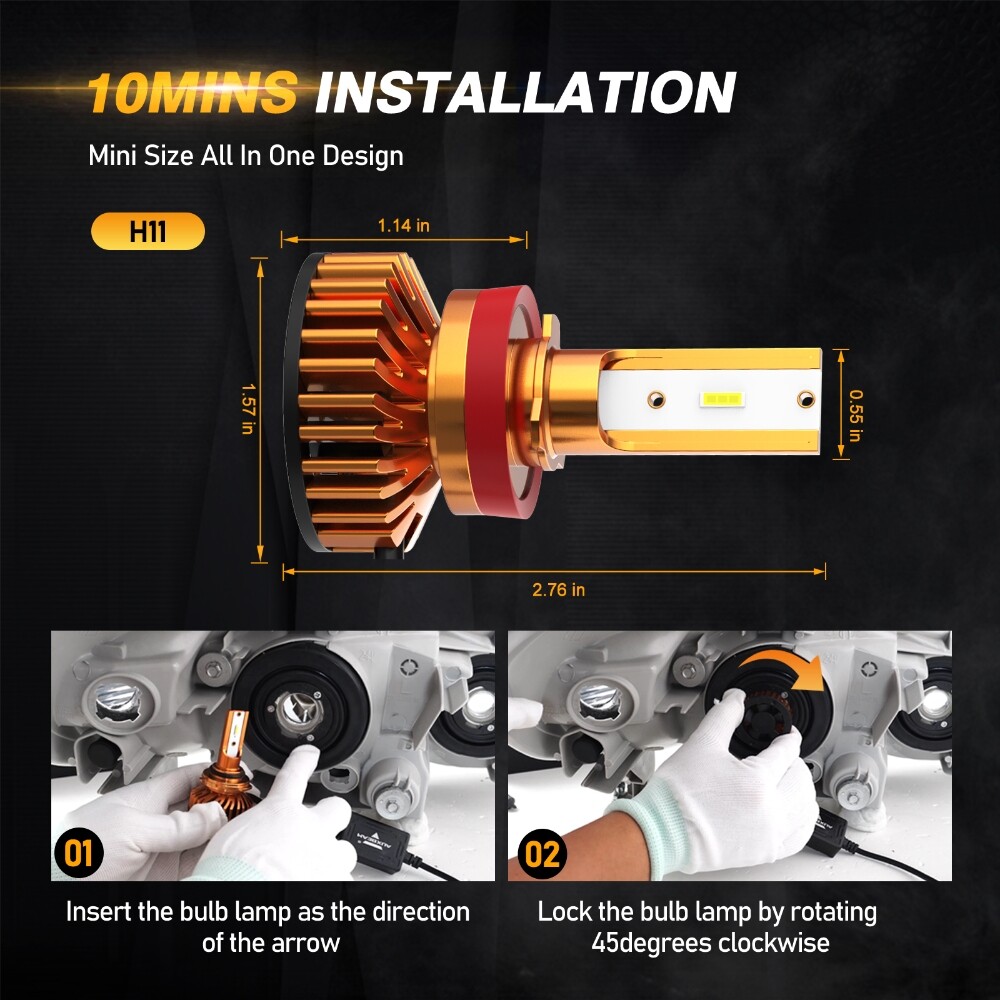 10MINS INSTALLATION

Mini Size All In One Design

H11

1.14 in

1.57 in

0.55 in

2.76 in

01

Insert the bulb lamp as the direction of the arrow

02

Lock the bulb lamp by rotating 45degrees clockwise