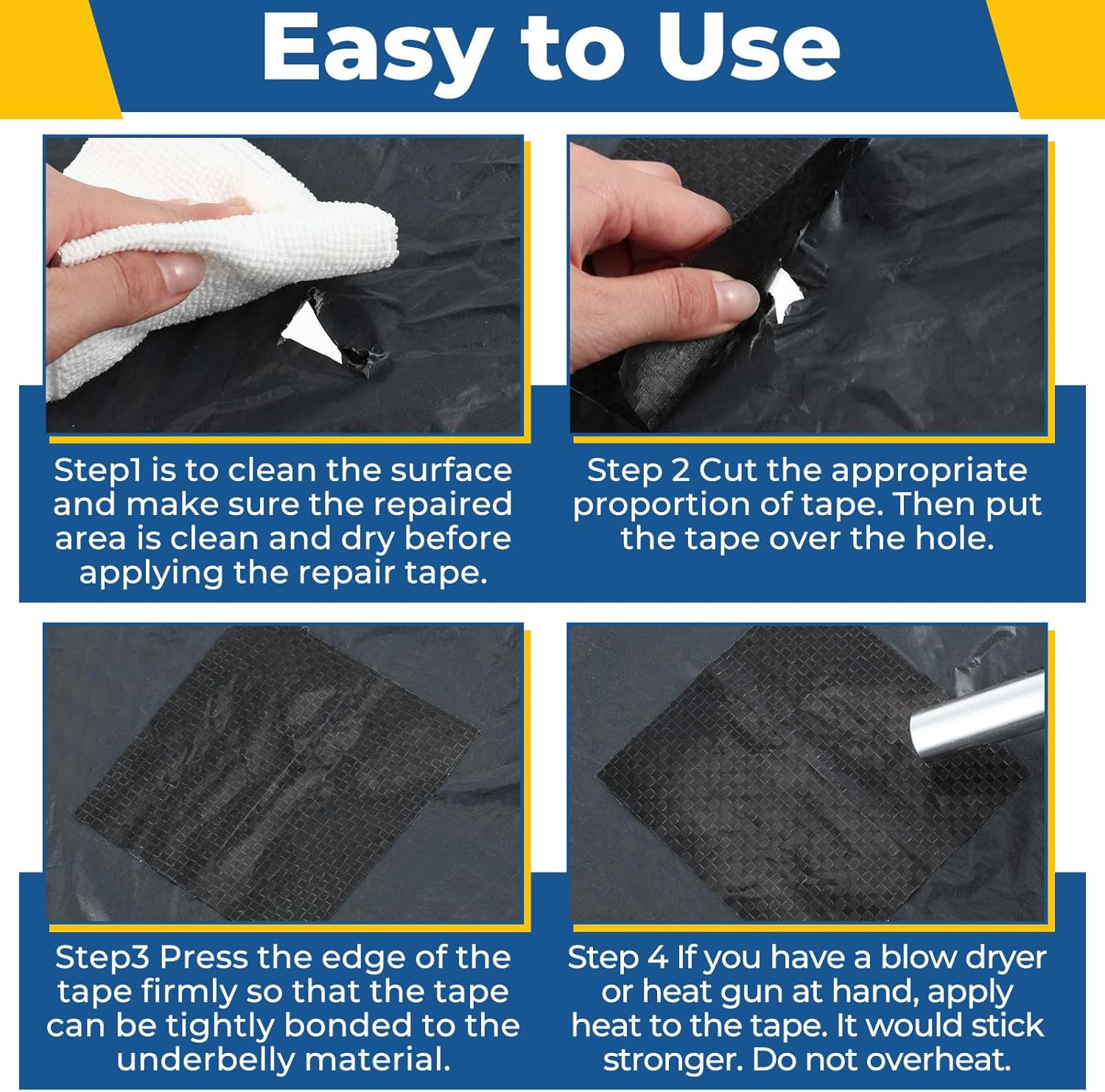 Easy to Use

Step1 is to clean the surface and make sure the repaired area is clean and dry before applying the repair tape.

Step 2 Cut the appropriate proportion of tape. Then put the tape over the hole.

Step3 Press the edge of the tape firmly so that the tape can be tightly bonded to the underbelly material.

Step 4 If you have a blow dryer or heat gun at hand, apply heat to the tape. It would stick stronger. Do not overheat.