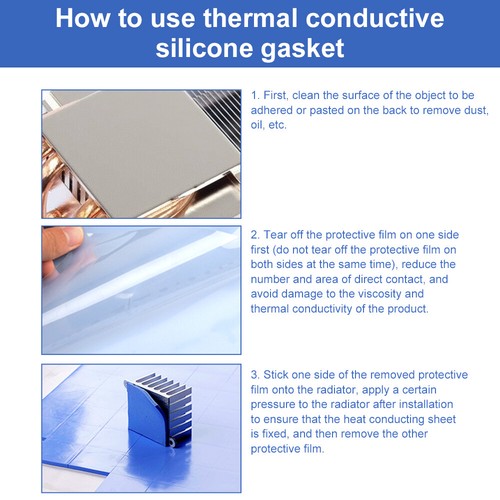 How to use thermal conductive silicone gasket

1. First, clean the surface of the object to be adhered or pasted on the back to remove dust, oil, etc.

2. Tear off the protective film on one side first (do not tear off the protective film on both sides at the same time), reduce the number and area of direct contact, and avoid damage to the viscosity and thermal conductivity of the product.

3. Stick one side of the removed protective film onto the radiator, apply a certain pressure to the radiator after installation to ensure that the heat conducting sheet is fixed, and then remove the other protective film.