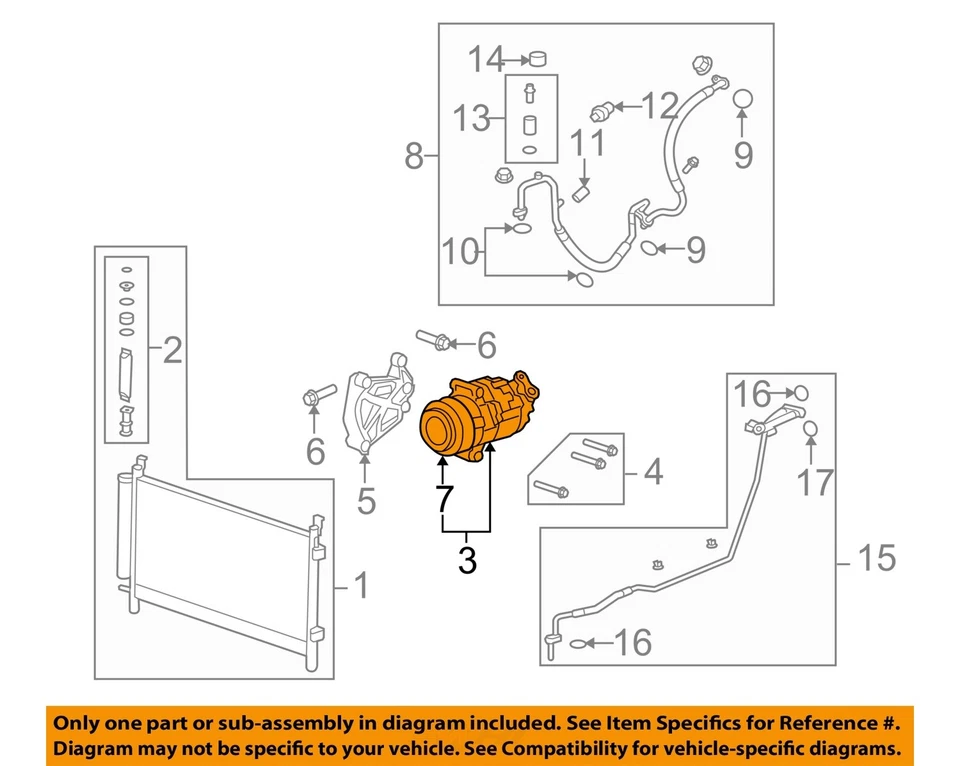 14
13
12
11
8
9
10
9
2
6
6
5
7
3
4
16
17
15
1
16

Only one part or sub-assembly in diagram included. See Item Specifics for Reference #.
Diagram may not be specific to your vehicle. See Compatibility for vehicle-specific diagrams.