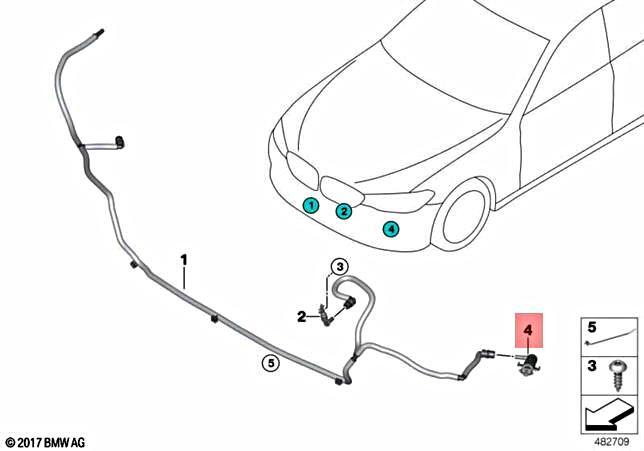 1
2
4
1
3
2
5
4
5
3
© 2017 BMW AG
482709