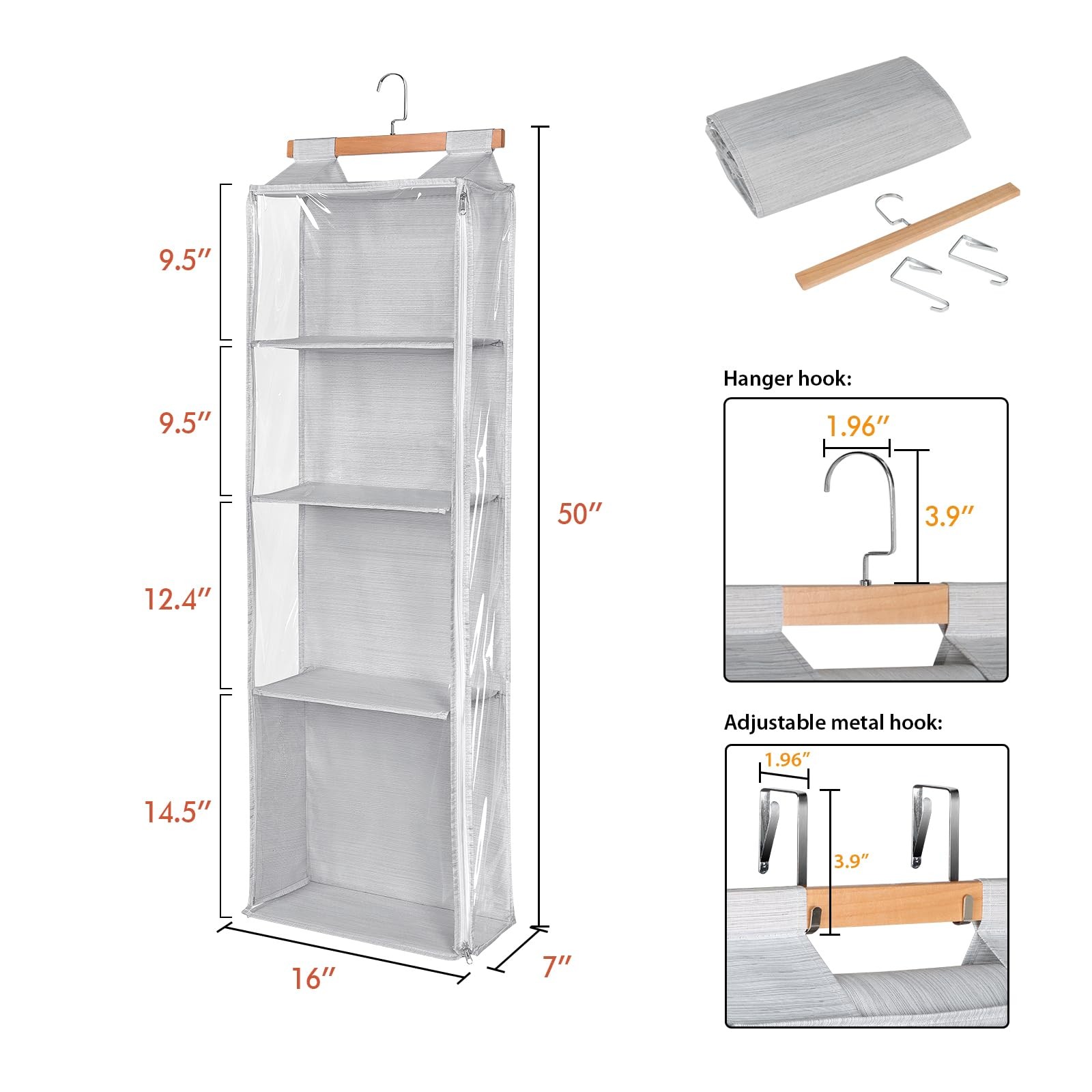 9.5″

9.5″

12.4″

14.5″

50″

16″

7″

Hanger hook:

1.96″

3.9″

Adjustable metal hook:

1.96″

3.9″