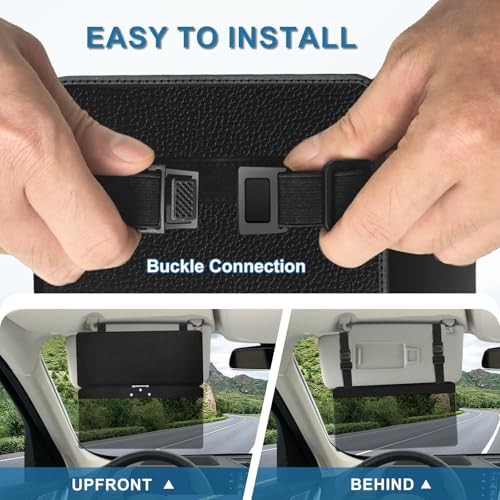 EASY TO INSTALL

Buckle Connection

UPFRONT ▲

BEHIND ▲