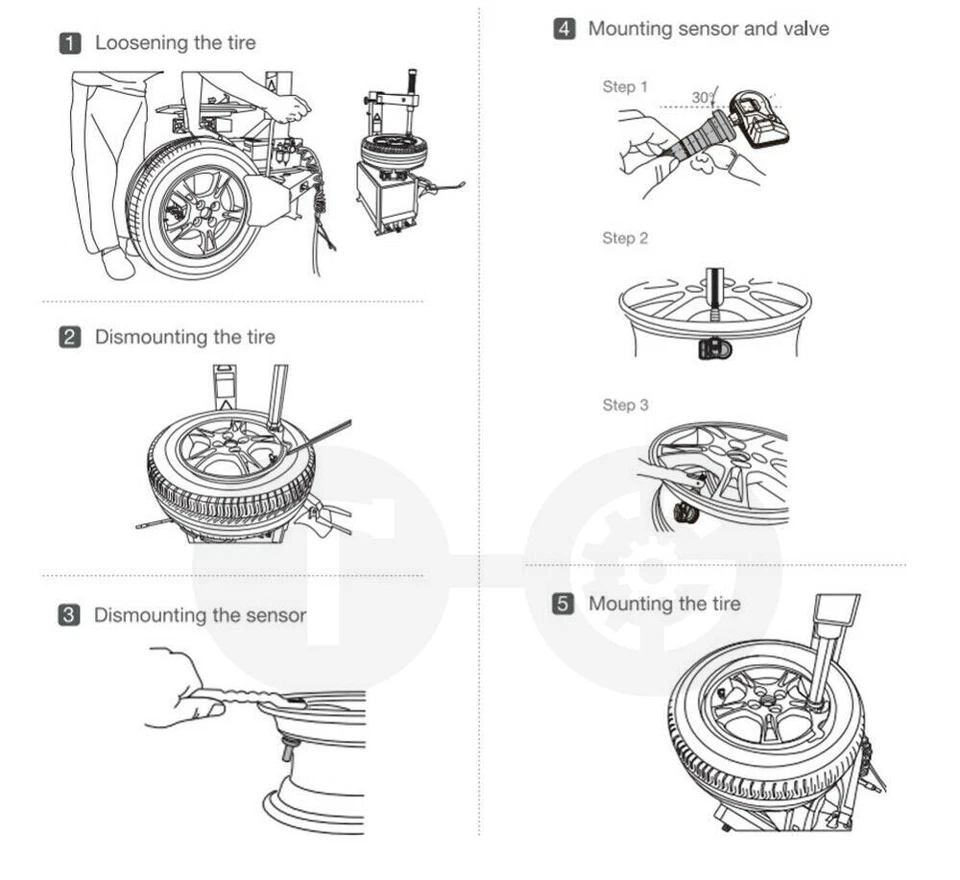 1 Loosening the tire

2 Dismounting the tire

3 Dismounting the sensor

4 Mounting sensor and valve

Step 1

30°

Step 2

Step 3

5 Mounting the tire