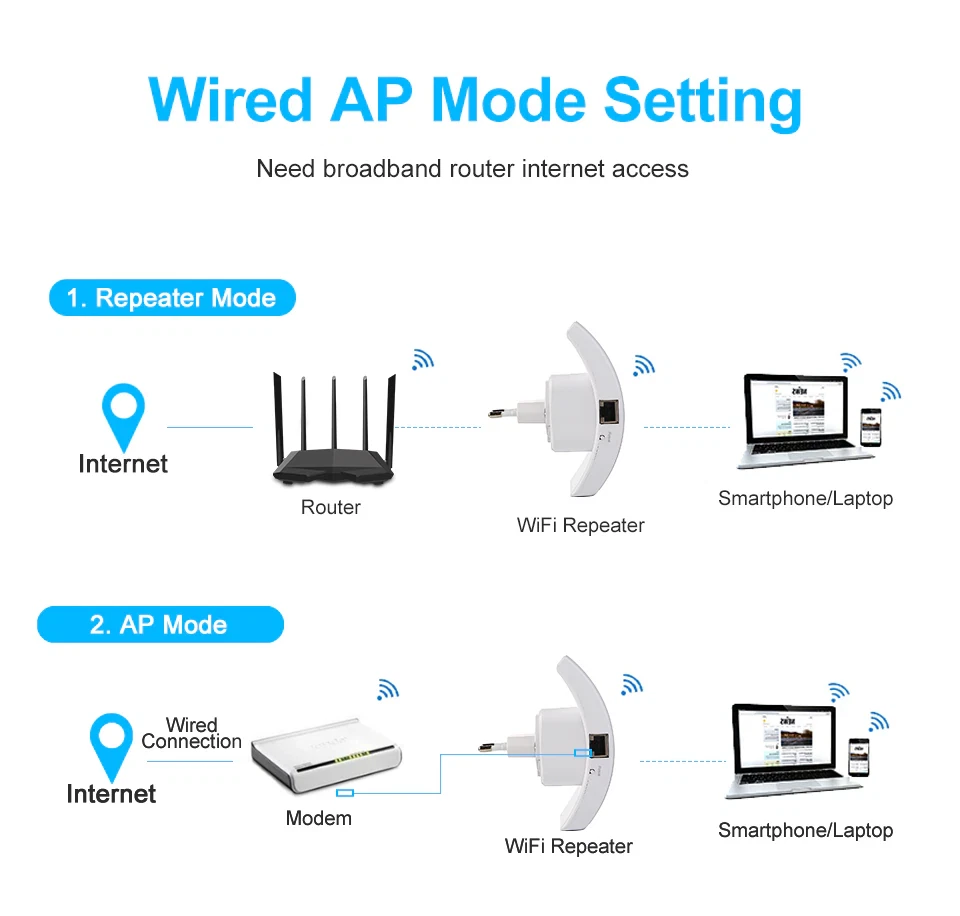 Wired AP Mode Setting

Need broadband router internet access

1. Repeater Mode

Internet

Router

WiFi Repeater

Smartphone/Laptop

2. AP Mode

Internet

Wired Connection

Modem

WiFi Repeater

Smartphone/Laptop