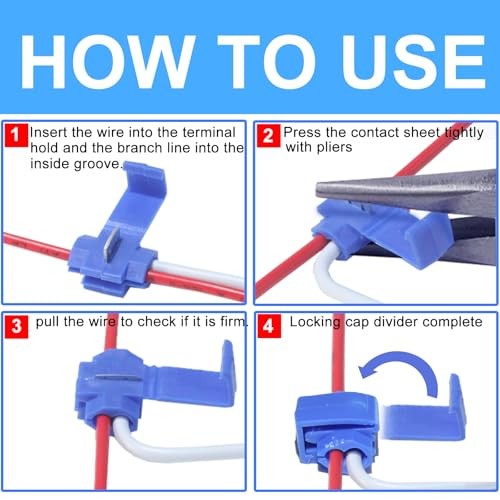 HOW TO USE

1 Insert the wire into the terminal hold and the branch line into the inside groove.

2 Press the contact sheet tightly with pliers

3 pull the wire to check if it is firm.

4 Locking cap divider complete