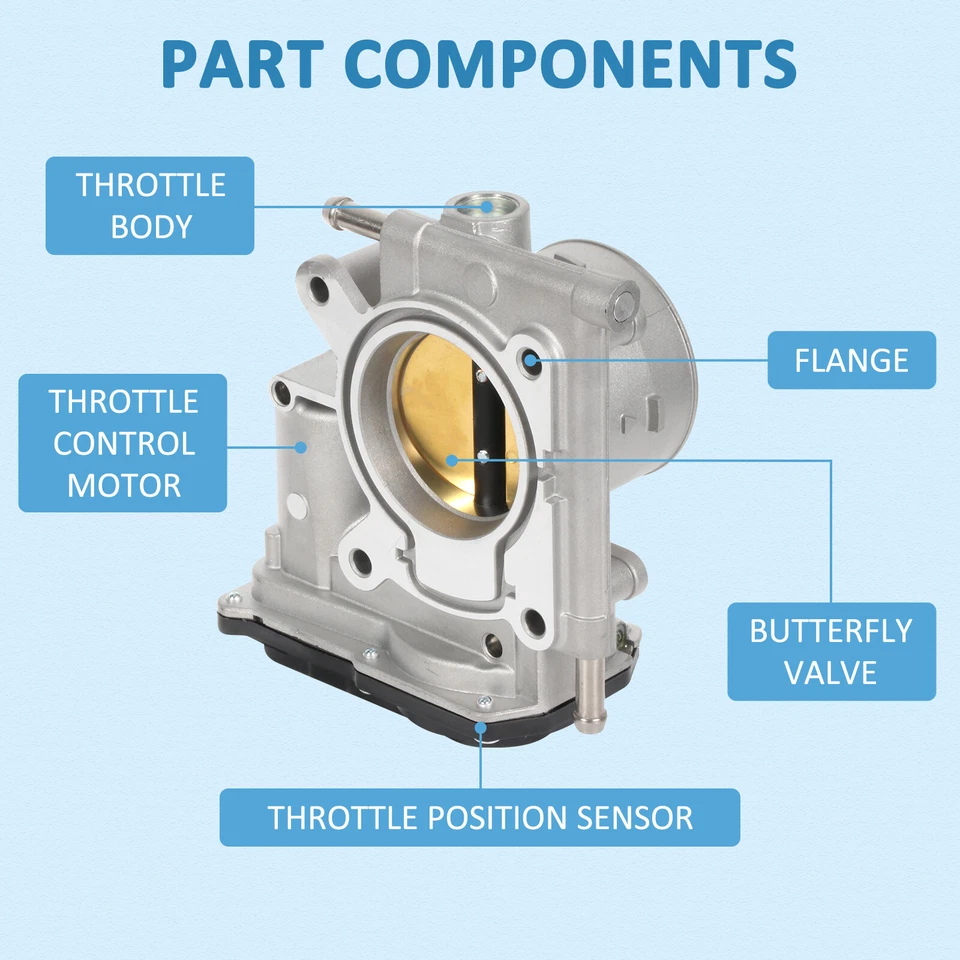 PART COMPONENTS

THROTTLE BODY

FLANGE

THROTTLE CONTROL MOTOR

BUTTERFLY VALVE

THROTTLE POSITION SENSOR