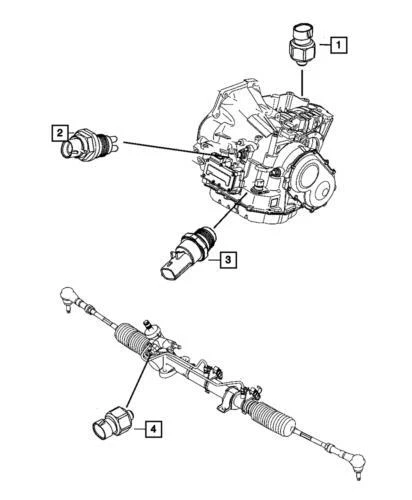 1
2
3
4